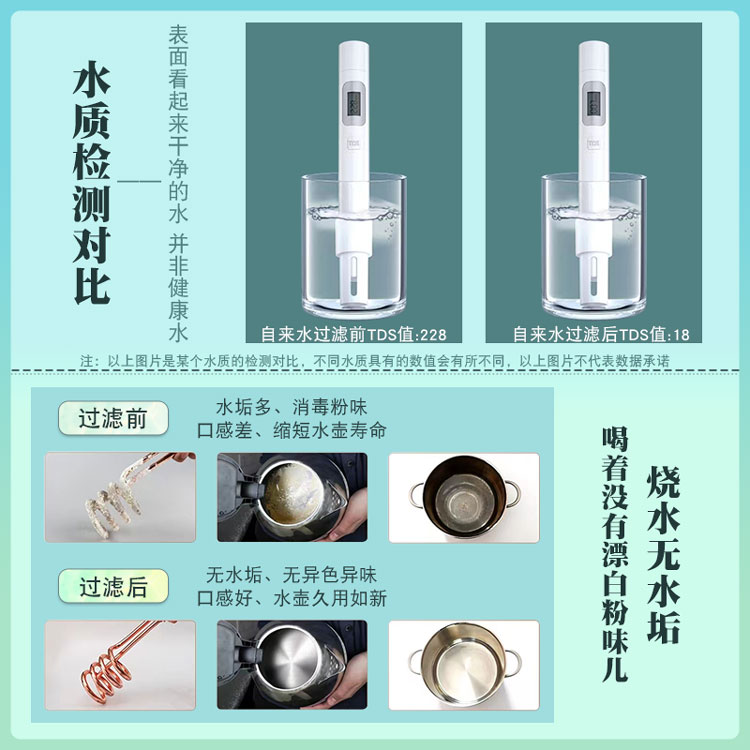 水质检测对比

表面看起来干净的水 并非健康水

TDS

自来水过滤前TDS值:228

TDS

自来水过滤后TDS值:18

注：以上图片是某个水质的检测对比，不同水质具有的数值会有所不同，以上图片不代表数据承诺

过滤前

水垢多、消毒粉味
口感差、缩短水壶寿命

过滤后

无水垢、无异色异味
口感好、水壶久用如新

烧水无水垢

喝着没有漂白粉味儿