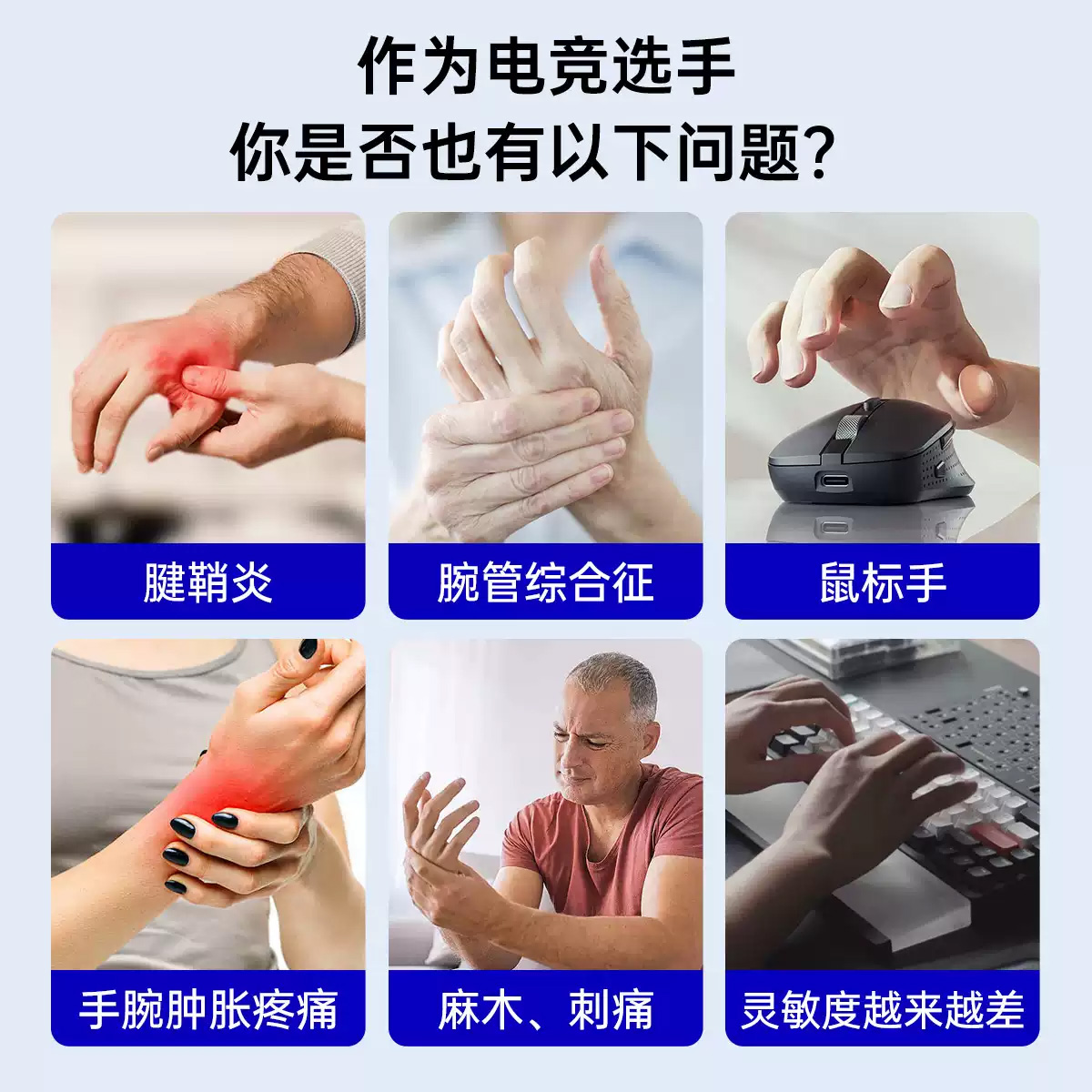 作为电竞选手
你是否也有以下问题？

腱鞘炎

腕管综合征

鼠标手

手腕肿胀疼痛

麻木、刺痛

灵敏度越来越差