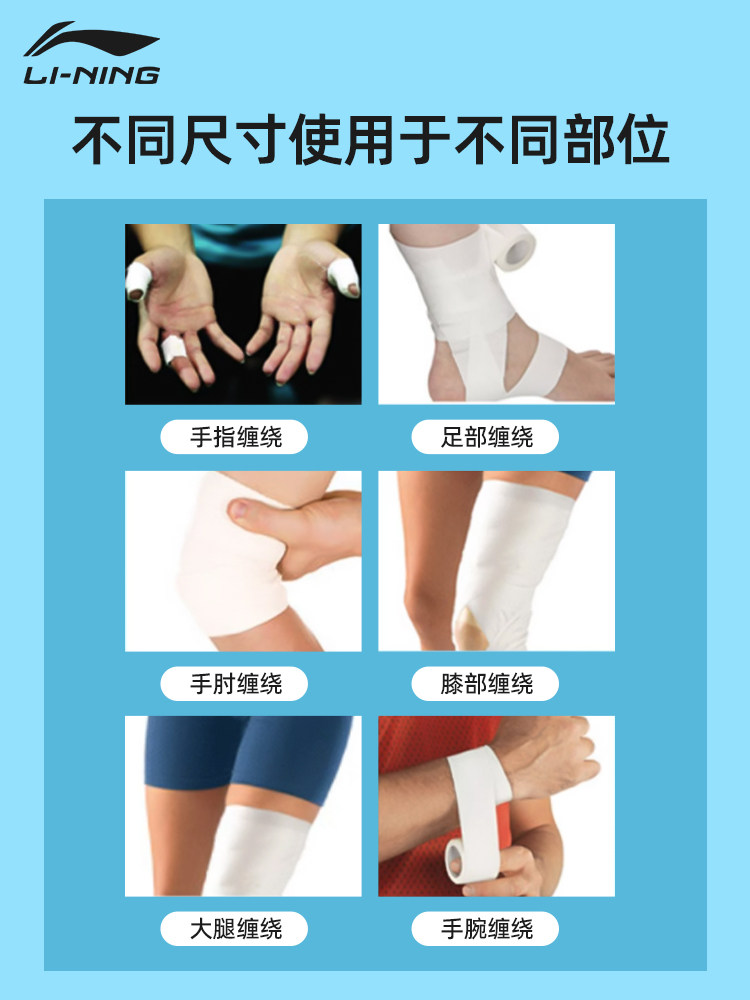 LI-NING

不同尺寸使用于不同部位

手指缠绕

足部缠绕

手肘缠绕

膝部缠绕

大腿缠绕

手腕缠绕