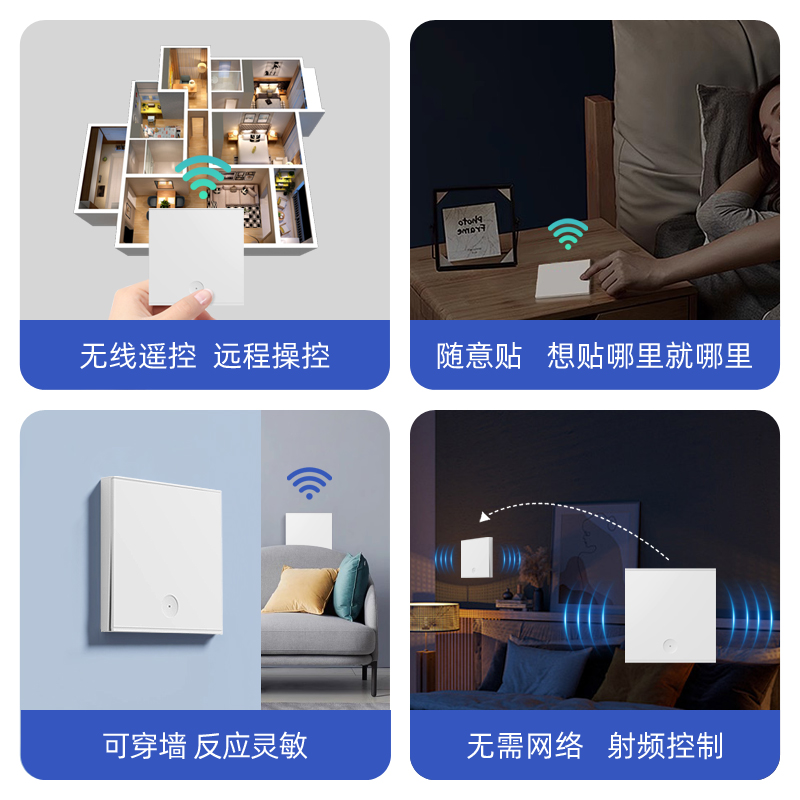 无线遥控 远程操控

Photo Frame

随意贴 想贴哪里就哪里

可穿墙 反应灵敏

无需网络 射频控制