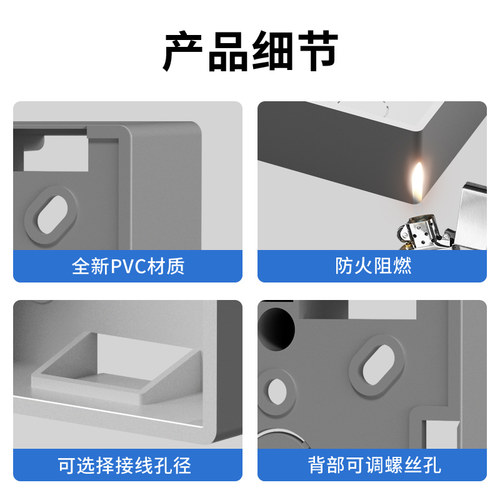 产品细节

全新PVC材质

防火阻燃

可选择接线孔径

背部可调螺丝孔