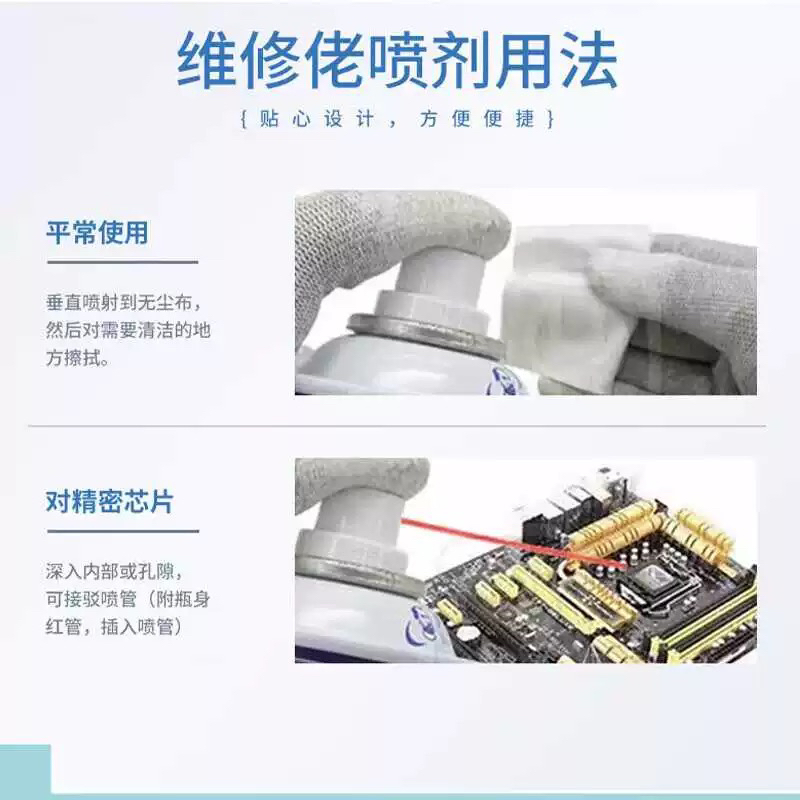 维修佬喷剂用法

{贴心设计，方便便捷}

平常使用

垂直喷射到无尘布，然后对需要清洁的地方擦拭。

对精密芯片

深入内部或孔隙，可接驳喷管（附瓶身红管，插入喷管）