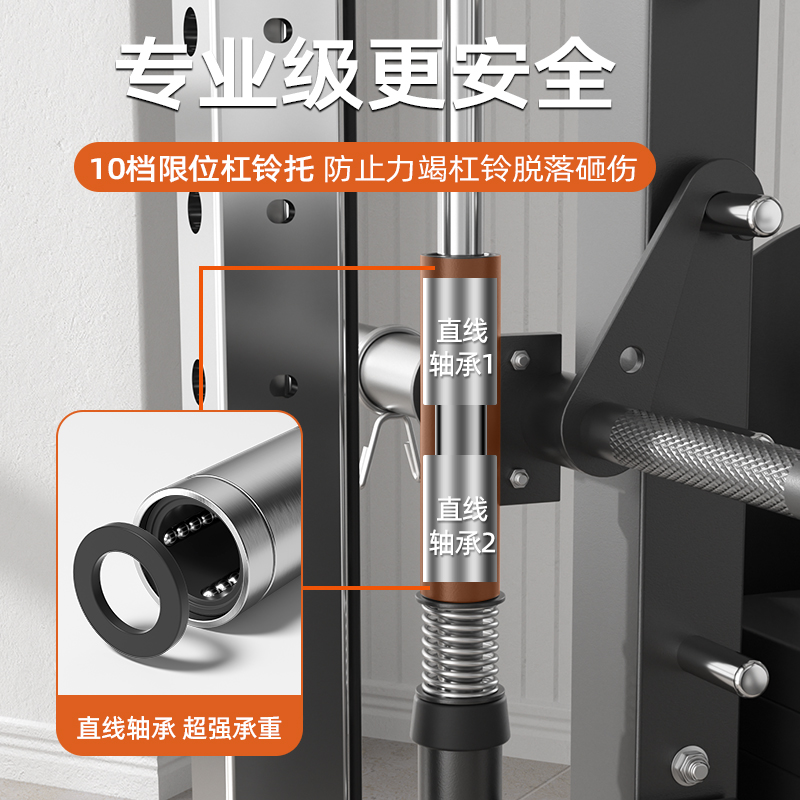 专业级更安全

10档限位杠铃托 防止力竭杠铃脱落砸伤

直线轴承1

直线轴承2

直线轴承 超强承重