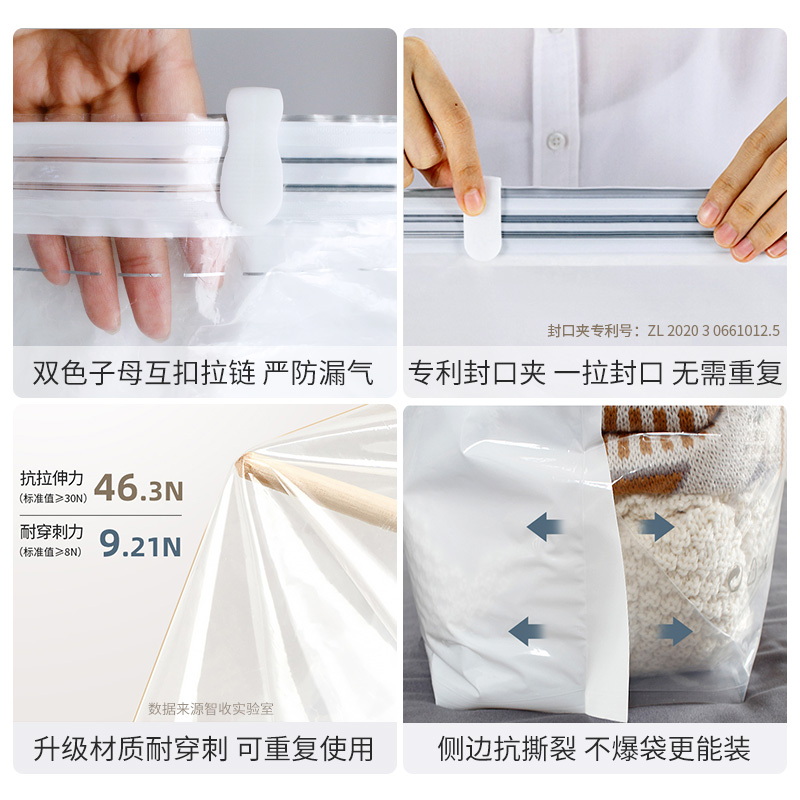 双色子母互扣拉链 严防漏气

封口夹专利号：ZL 2020 3 0661012.5

专利封口夹 一拉封口 无需重复

抗拉伸力
(标准值≥30N)
46.3N

耐穿刺力
(标准值≥8N)
9.21N

数据来源智收实验室

升级材质耐穿刺 可重复使用

侧边抗撕裂 不爆袋更能装