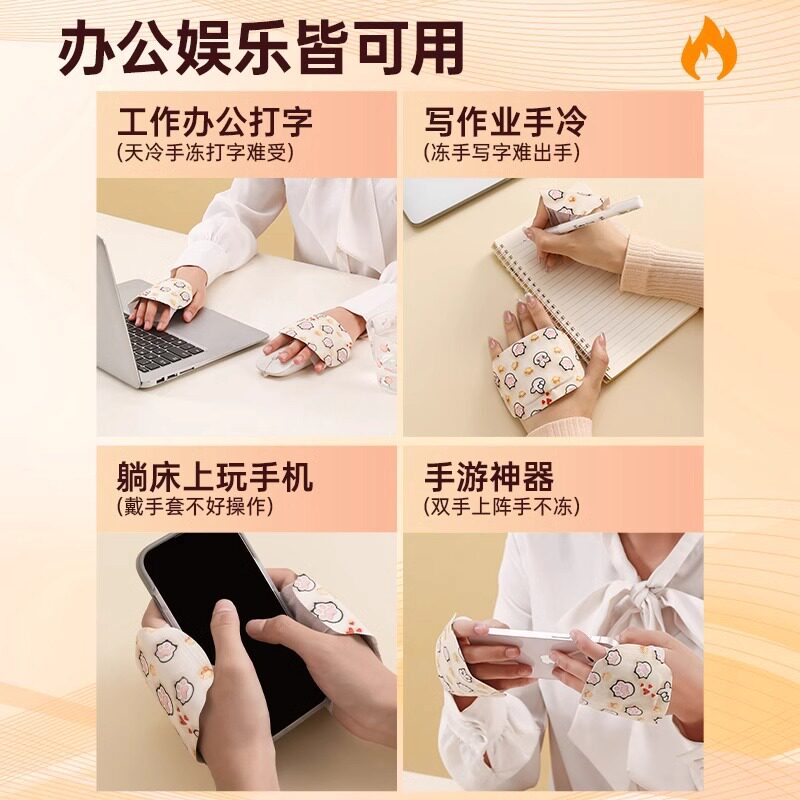 办公娱乐皆可用

工作办公打字
(天冷手冻打字难受)

写作业手冷
(冻手写字难出手)

躺床上玩手机
(戴手套不好操作)

手游神器
(双手上阵手不冻)