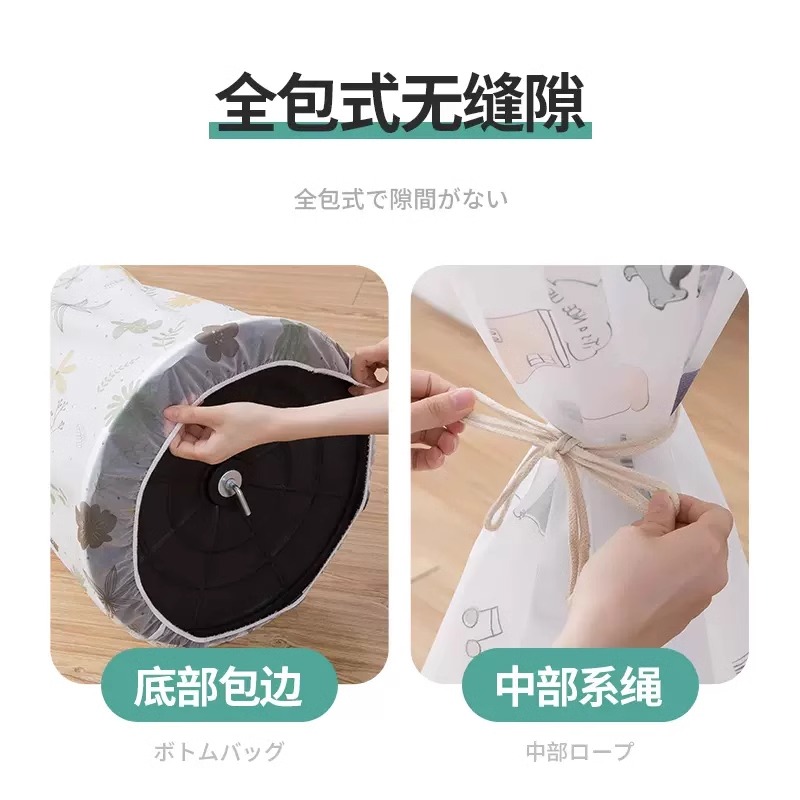 全包式无缝隙

全包式で隙間がない

底部包边

ボトムバッグ

中部系绳

中部ロープ