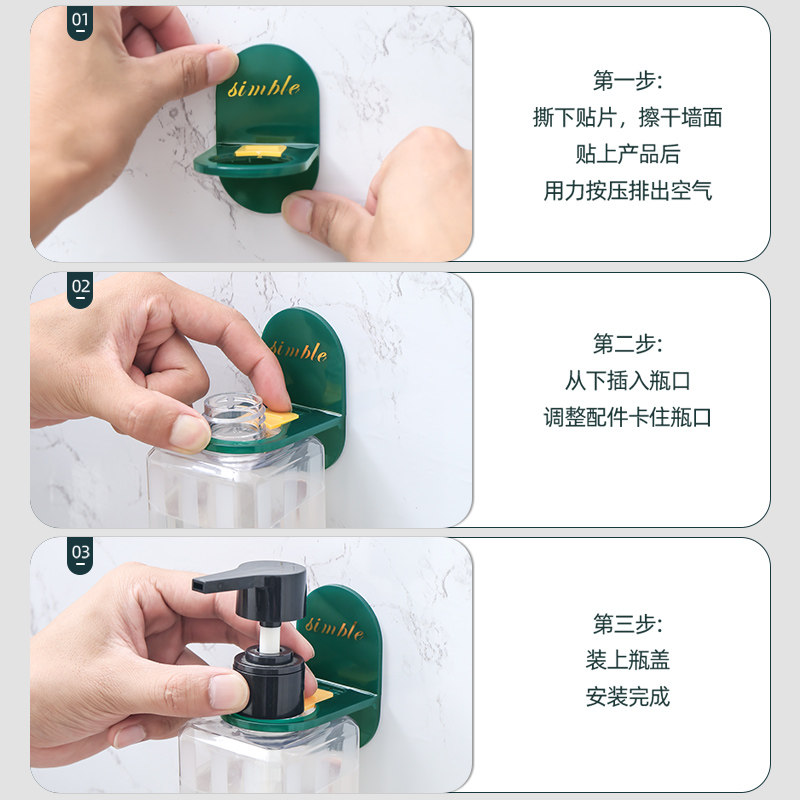 01

simble

第一步:
撕下贴片，擦干墙面
贴上产品后
用力按压排出空气

02

simble

第二步:
从下插入瓶口
调整配件卡住瓶口

03

simble

第三步:
装上瓶盖
安装完成