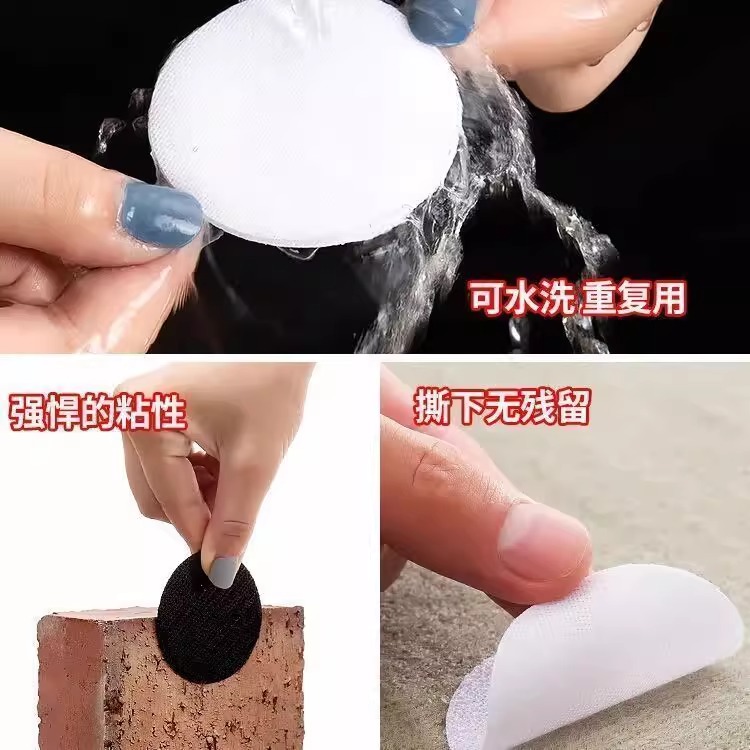 可水洗 重复用

强悍的粘性

撕下无残留