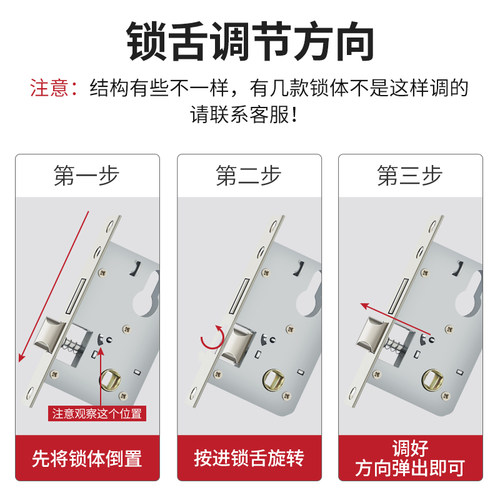 锁舌调节方向

注意：结构有些不一样，有几款锁体不是这样调的请联系客服！

第一步

注意观察这个位置

先将锁体倒置

第二步

按进锁舌旋转

第三步

调好方向弹出即可