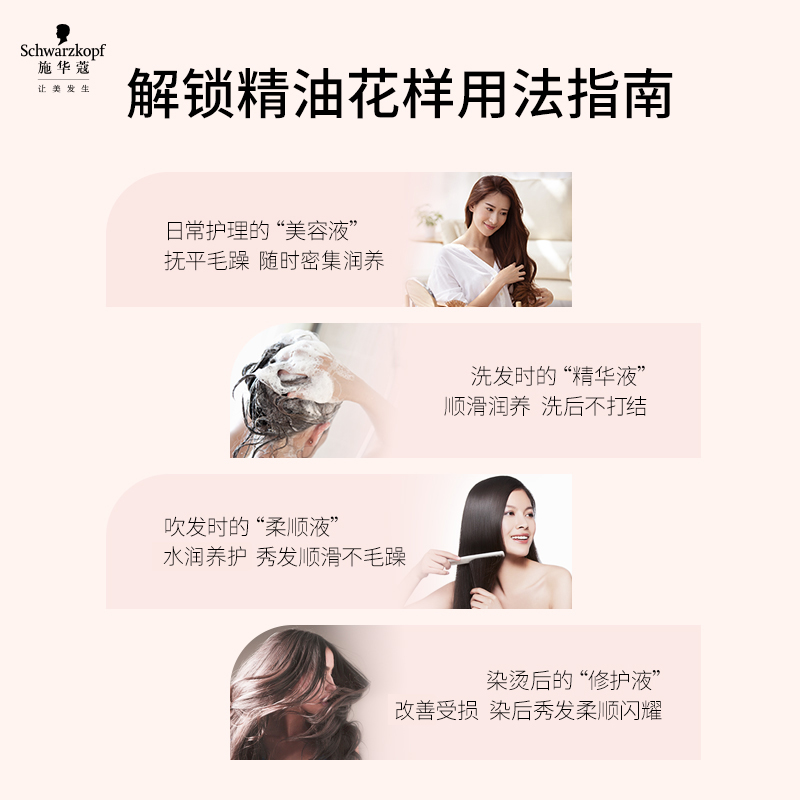 Schwarzkopf
施华蔻
让美发生

解锁精油花样用法指南

日常护理的“美容液”
抚平毛躁 随时密集润养

洗发时的“精华液”
顺滑润养 洗后不打结

吹发时的“柔顺液”
水润养护 秀发顺滑不毛躁

染烫后的“修护液”
改善受损 染后秀发柔顺闪耀