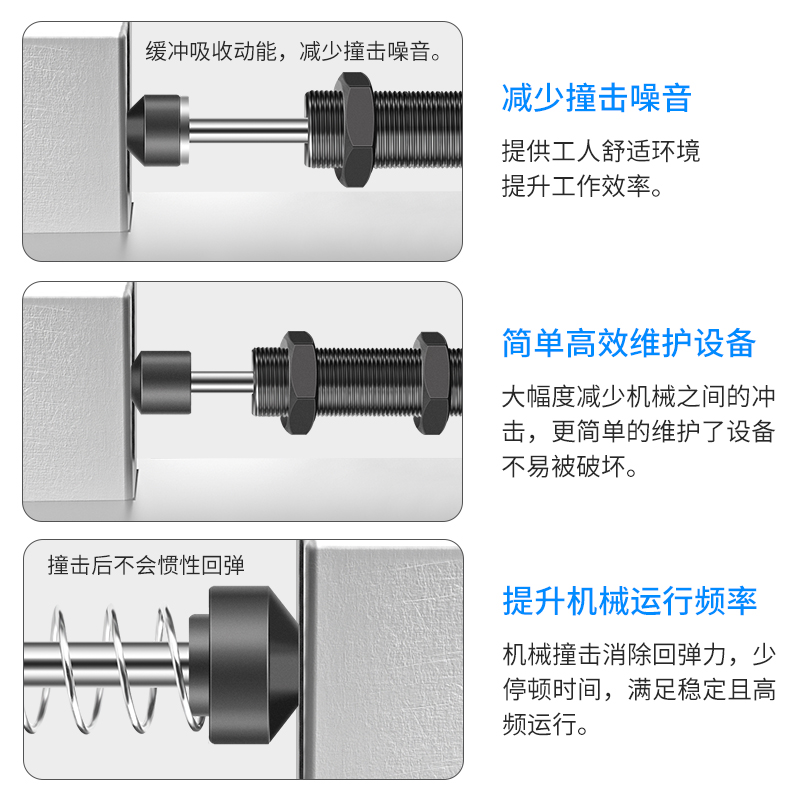 缓冲吸收动能，减少撞击噪音。

减少撞击噪音

提供工人舒适环境
提升工作效率。

简单高效维护设备

大幅度减少机械之间的冲击，更简单的维护了设备不易被破坏。

撞击后不会惯性回弹

提升机械运行频率

机械撞击消除回弹力，少停顿时间，满足稳定且高频运行。