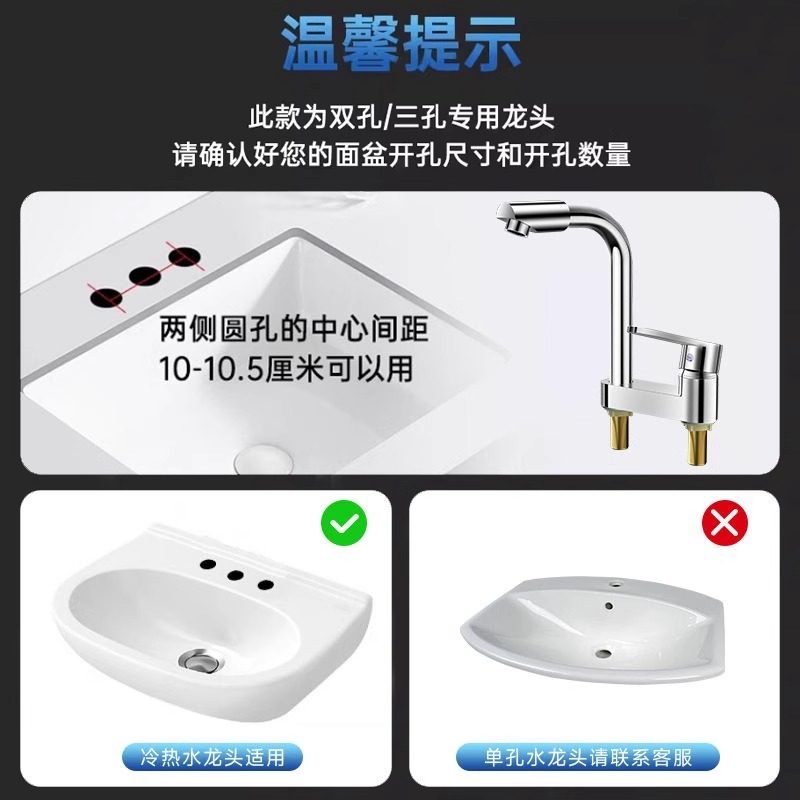 温馨提示

此款为双孔/三孔专用龙头
请确认好您的面盆开孔尺寸和开孔数量

两侧圆孔的中心间距
10-10.5厘米可以用

冷热水龙头适用

单孔水龙头请联系客服