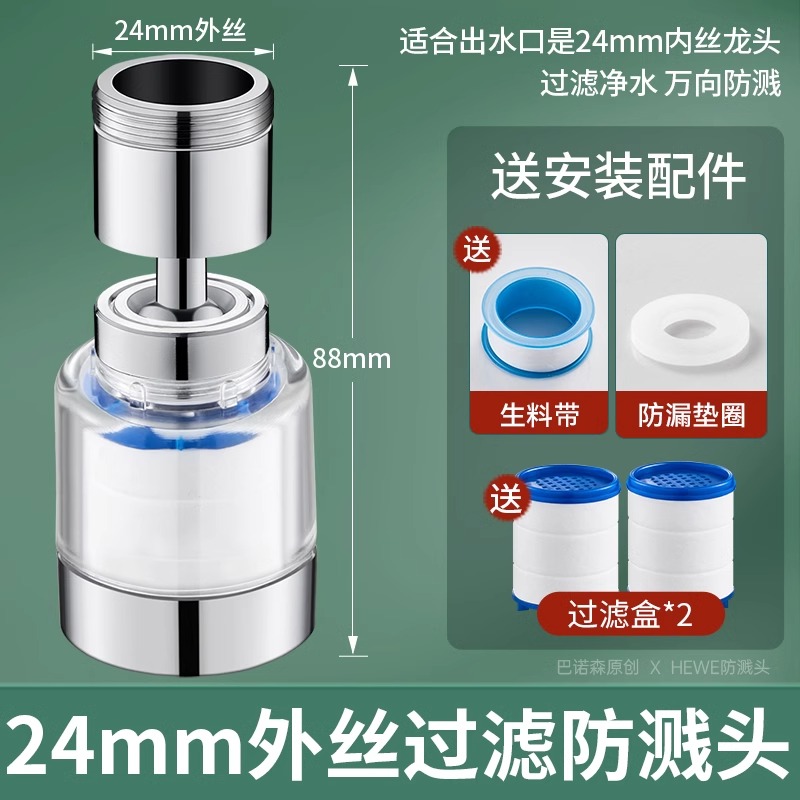 24mm外丝

适合出水口是24mm内丝龙头
过滤净水 万向防溅

88mm

送安装配件

送
生料带

防漏垫圈

送
过滤盒*2

巴诺森原创 X HEWE防溅头

24mm外丝过滤防溅头