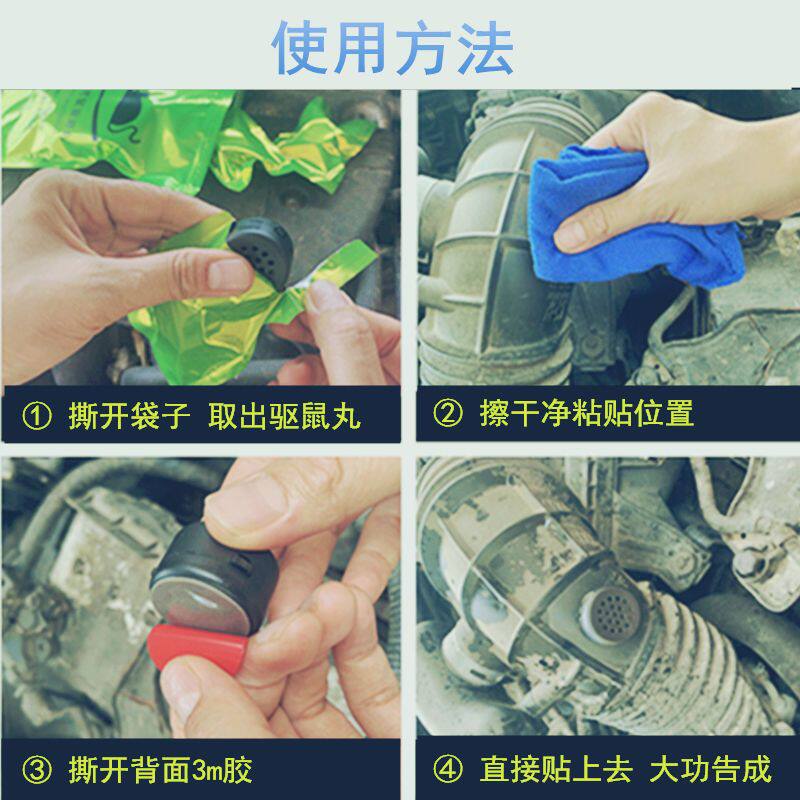 使用方法

① 撕开袋子 取出驱鼠丸

② 擦干净粘贴位置

③ 撕开背面3m胶

④ 直接贴上去 大功告成