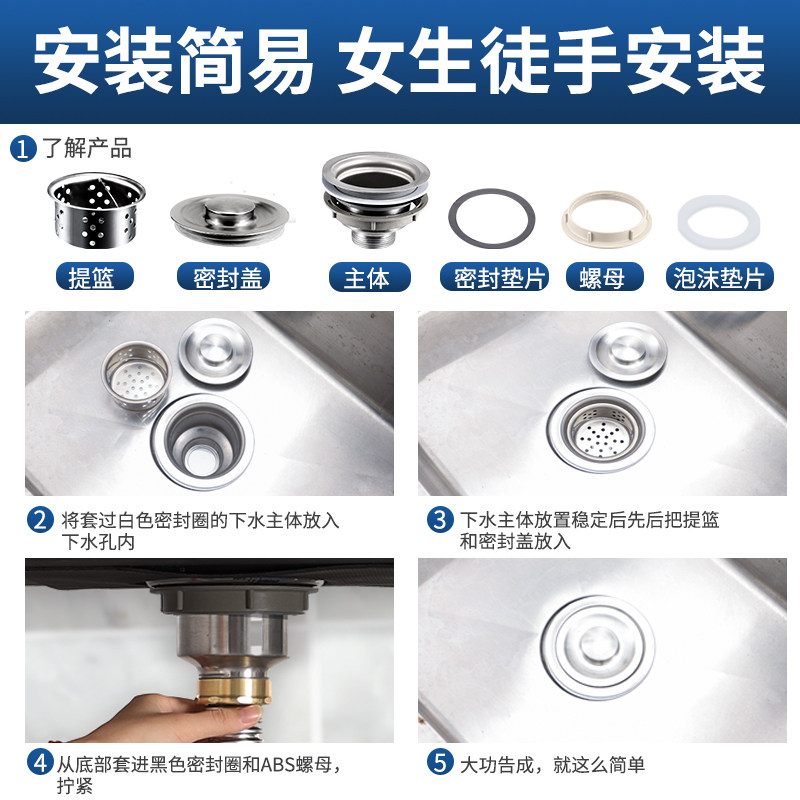 安装简易 女生徒手安装

1 了解产品

提篮

密封盖

主体

密封垫片

螺母

泡沫垫片

2 将套过白色密封圈的下水主体放入下水孔内

3 下水主体放置稳定后先后把提篮和密封盖放入

4 从底部套进黑色密封圈和ABS螺母，拧紧

5 大功告成，就这么简单