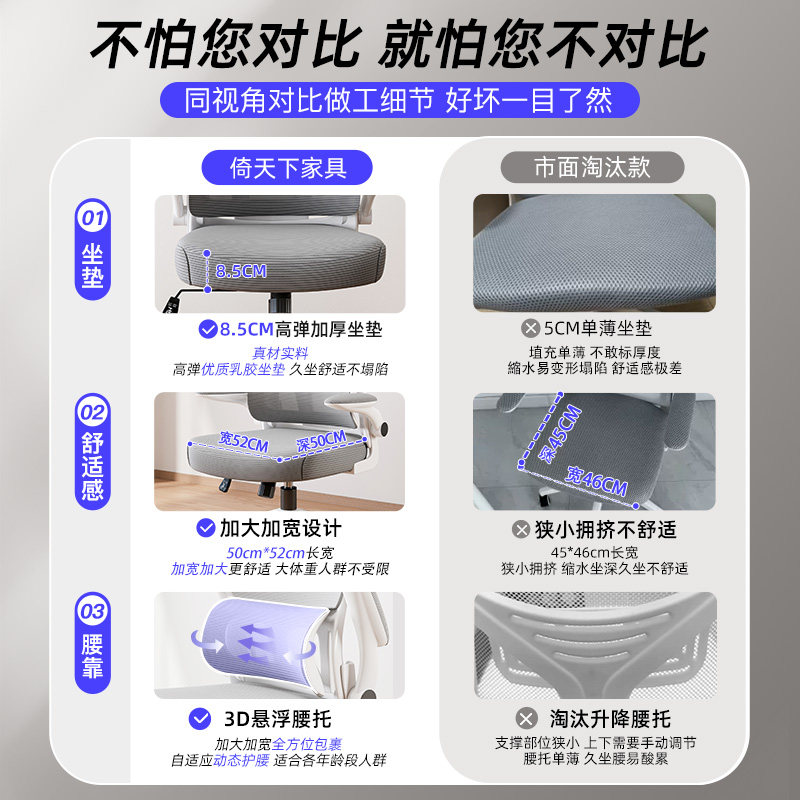 不怕您对比 就怕您不对比

同视角对比做工细节 好坏一目了然

倚天下家具

01
坐垫

8.5CM

8.5CM高弹加厚坐垫

真材实料
高弹优质乳胶坐垫 久坐舒适不塌陷

02
舒适感

宽52CM
深50CM

加大加宽设计

50cm*52cm长宽
加宽加大更舒适 大体重人群不受限

03
腰靠

3D悬浮腰托

加大加宽全方位包裹
自适应动态护腰 适合各年龄段人群

市面淘汰款

5CM单薄坐垫

填充单薄 不敢标厚度
缩水易变形塌陷 舒适感极差

深45CM
宽46CM

狭小拥挤不舒适

45*46cm长宽
狭小拥挤 缩水坐深久坐不舒适

淘汰升降腰托

支撑部位狭小 上下需要手动调节
腰托单薄 久坐腰易酸累