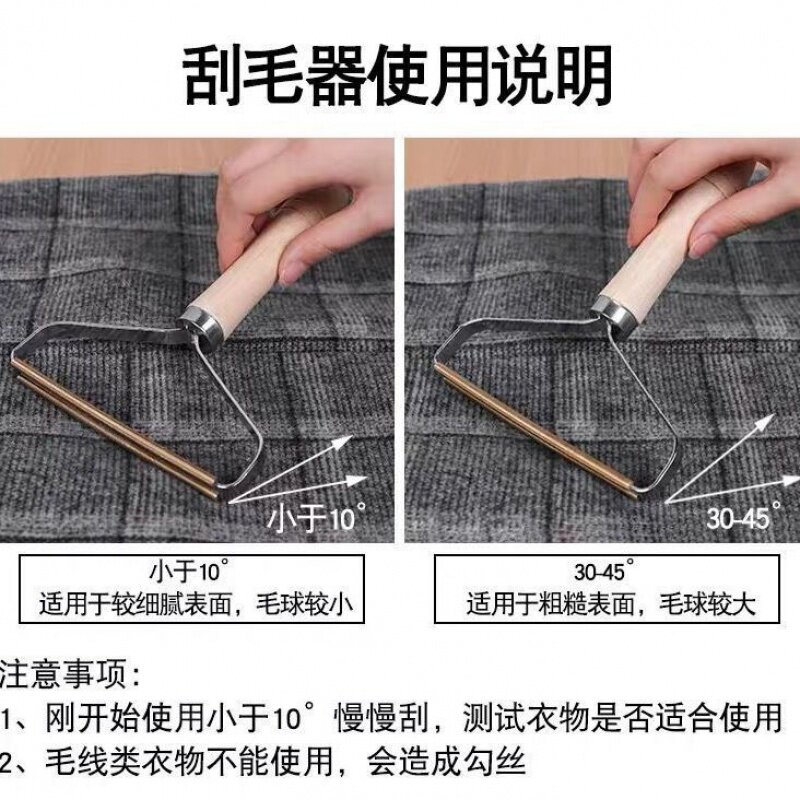 刮毛器使用说明

小于10°

30-45°

小于10°
适用于较细腻表面，毛球较小

30-45°
适用于粗糙表面，毛球较大

注意事项：
1、刚开始使用小于10°慢慢刮，测试衣物是否适合使用
2、毛线类衣物不能使用，会造成勾丝