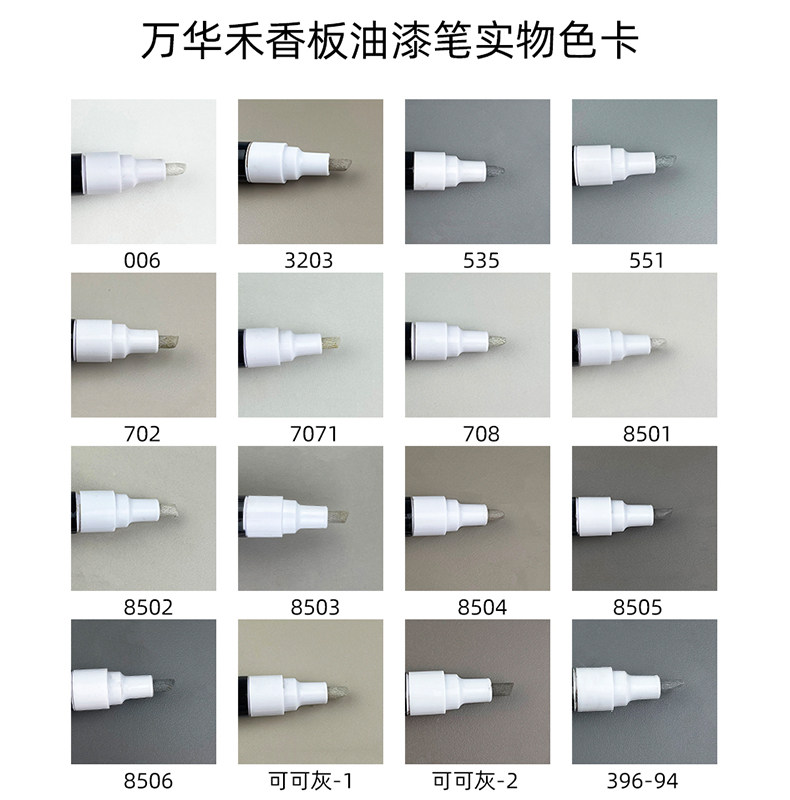 万华禾香板油漆笔实物色卡

006
3203
535
551

702
7071
708
8501

8502
8503
8504
8505

8506
可可灰-1
可可灰-2
396-94