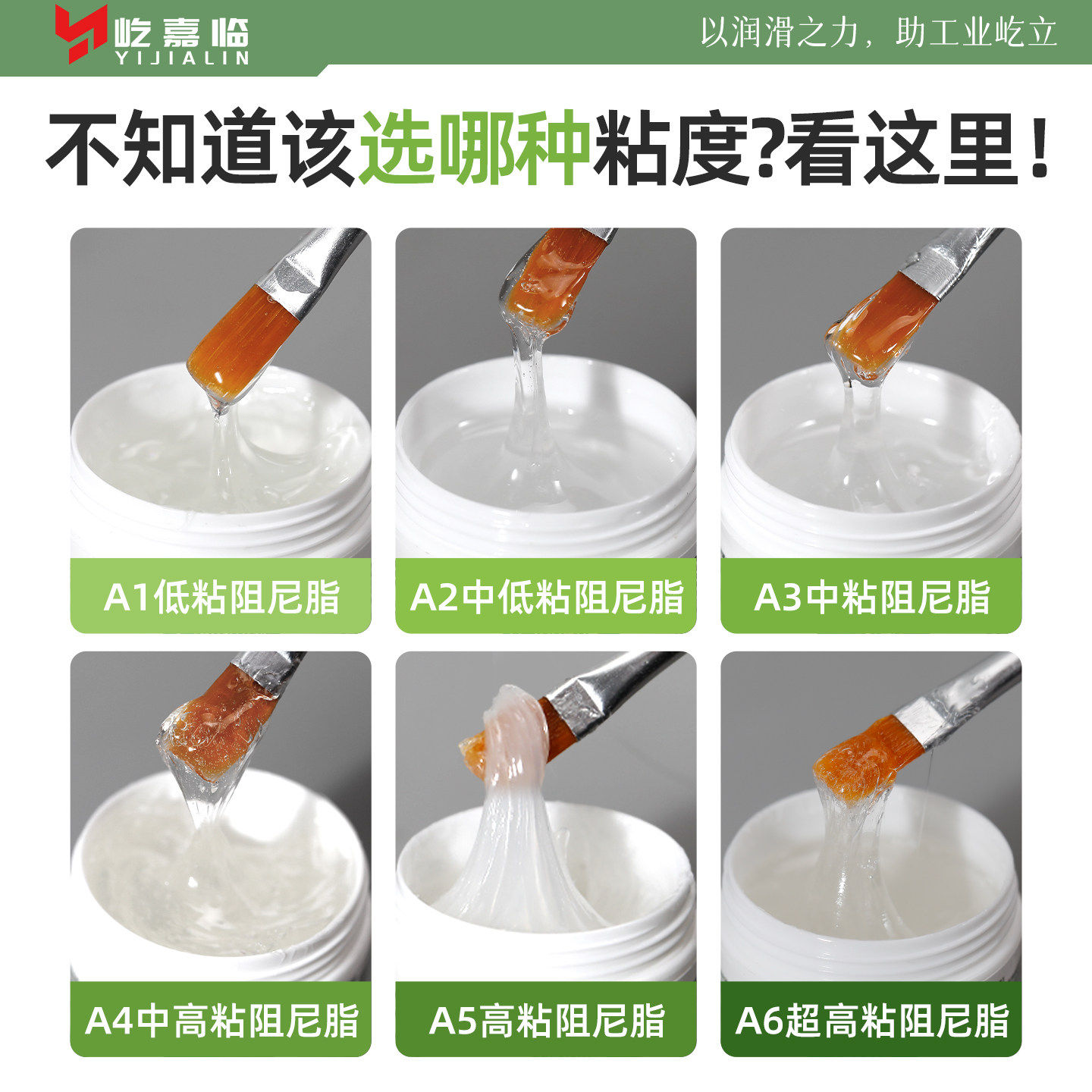 屹嘉临
YIJIALIN

以润滑之力，助工业屹立

不知道该选哪种粘度?看这里!

A1低粘阻尼脂

A2中低粘阻尼脂

A3中粘阻尼脂

A4中高粘阻尼脂

A5高粘阻尼脂

A6超高粘阻尼脂