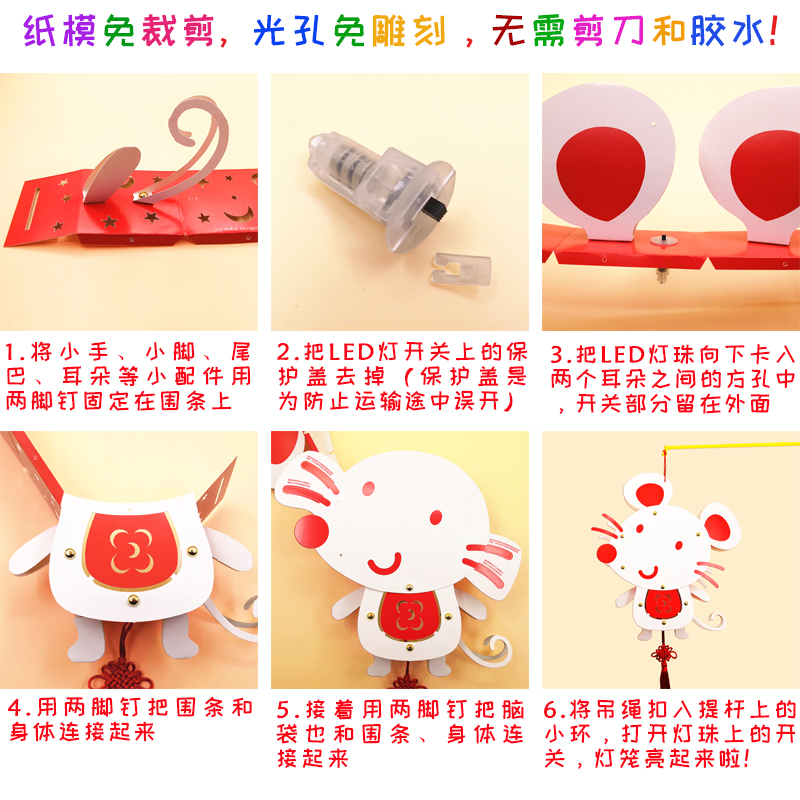 纸模免裁剪，光孔免雕刻，无需剪刀和胶水！

1.将小手、小脚、尾巴、耳朵等小配件用两脚钉固定在围条上

2.把LED灯开关上的保护盖去掉（保护盖是为防止运输途中误开）

3.把LED灯珠向下卡入两个耳朵之间的方孔中，开关部分留在外面

4.用两脚钉把围条和身体连接起来

5.接着用两脚钉把脑袋也和围条、身体连接起来

6.将吊绳扣入提杆上的小环，打开灯珠上的开关，灯笼亮起来啦！