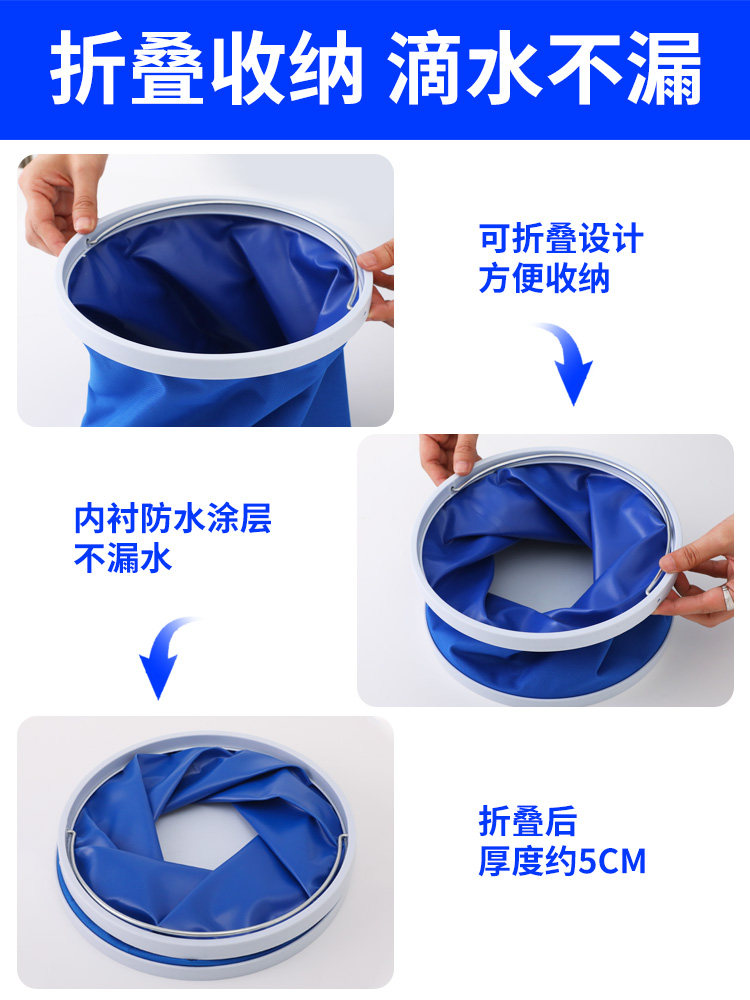 折叠收纳 滴水不漏

可折叠设计
方便收纳

内衬防水涂层
不漏水

折叠后
厚度约5CM