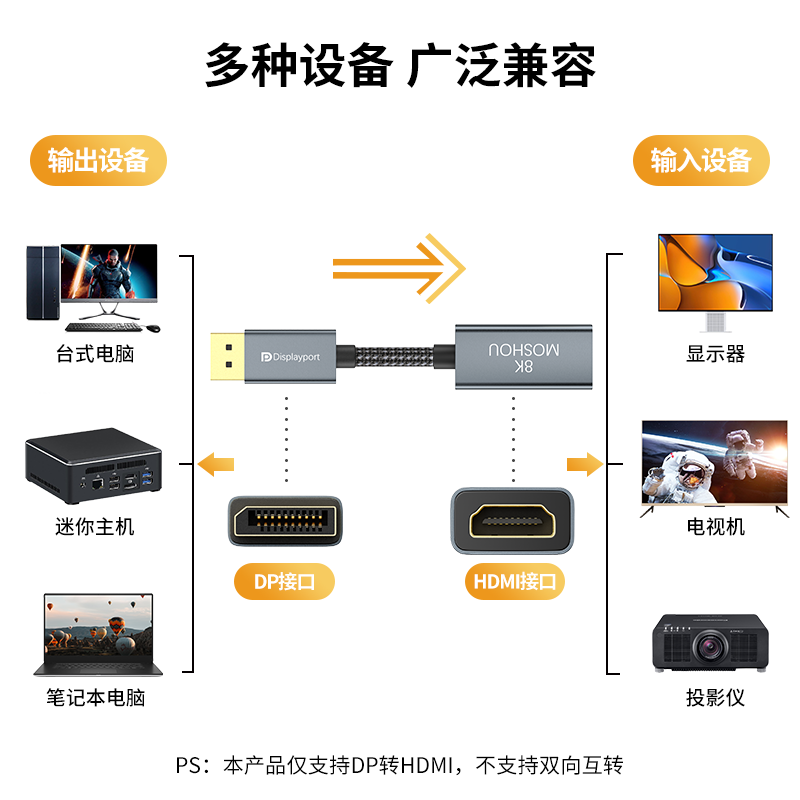 多种设备 广泛兼容

输出设备

输入设备

台式电脑

迷你主机

笔记本电脑

Displayport

MOSHOU
8K

DP接口

HDMI接口

显示器

电视机

投影仪

PS：本产品仅支持DP转HDMI，不支持双向互转