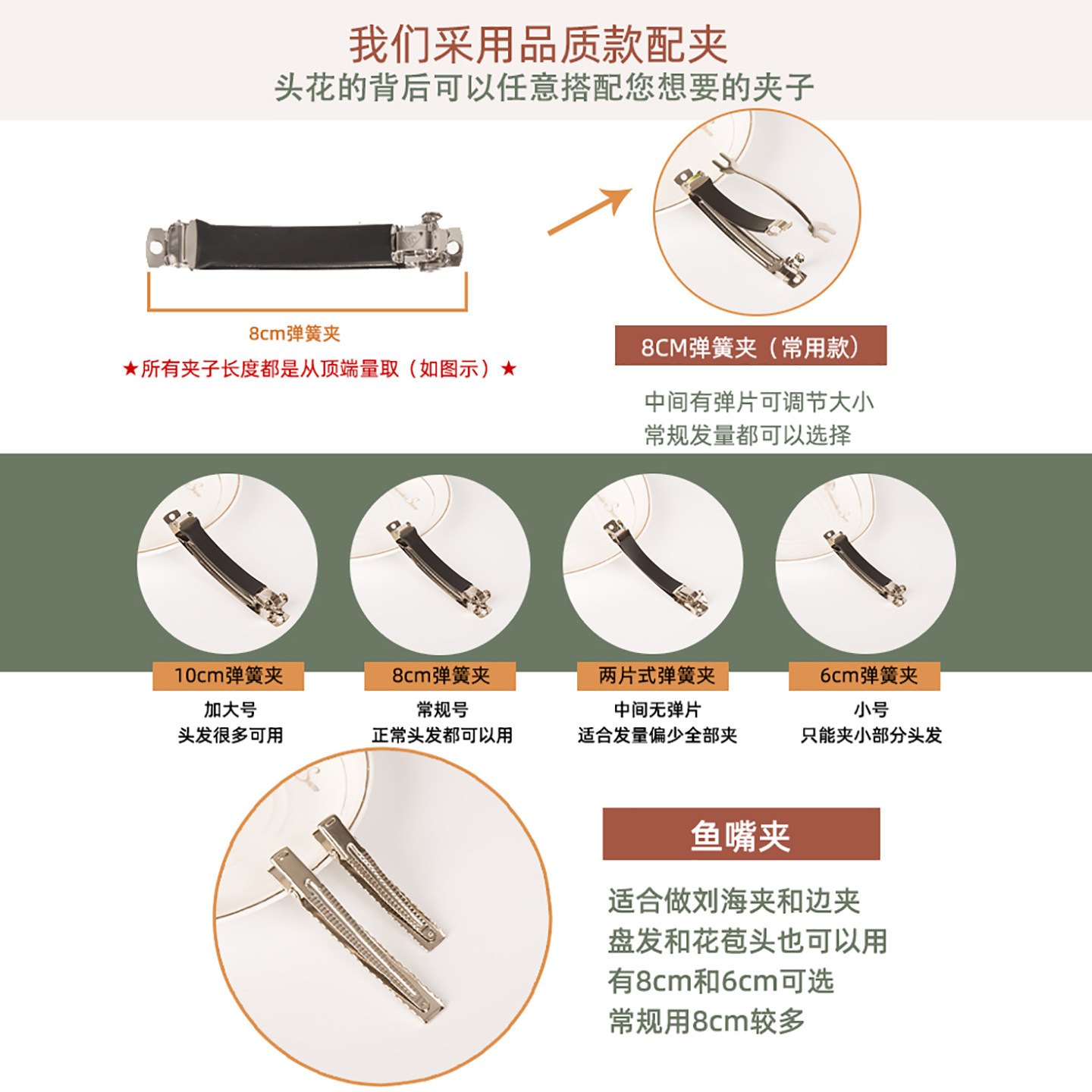 我们采用品质款配夹
头花的背后可以任意搭配您想要的夹子

8cm弹簧夹
★所有夹子长度都是从顶端量取（如图示）★

8CM弹簧夹（常用款）

中间有弹片可调节大小
常规发量都可以选择

10cm弹簧夹
加大号
头发很多可用

8cm弹簧夹
常规号
正常头发都可以用

两片式弹簧夹
中间无弹片
适合发量偏少全部夹

6cm弹簧夹
小号
只能夹小部分头发

鱼嘴夹

适合做刘海夹和边夹
盘发和花苞头也可以用
有8cm和6cm可选
常规用8cm较多