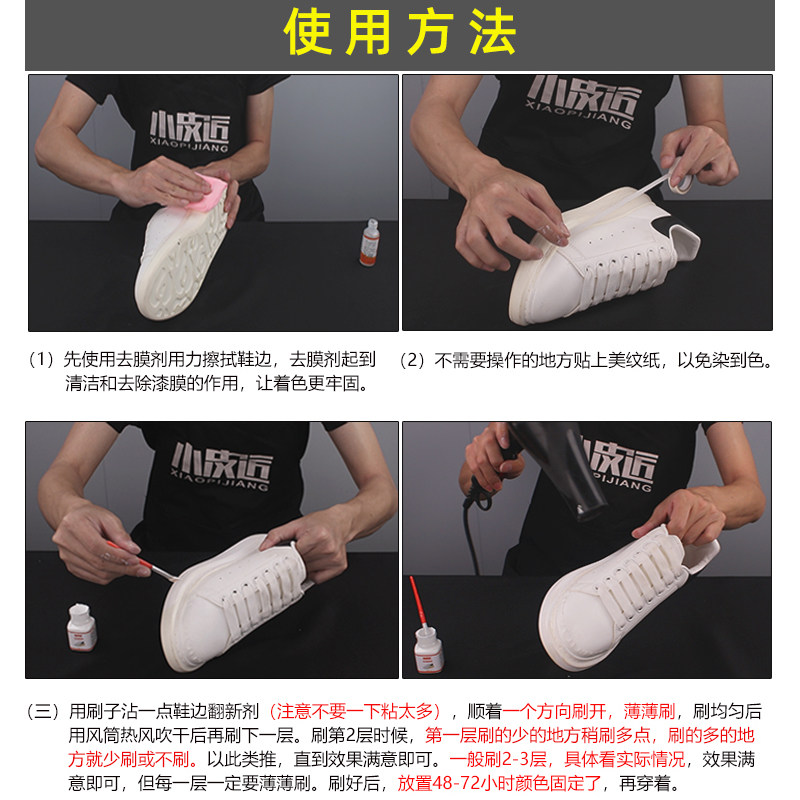 使用方法

小皮匠
XIAOPIJIANG

小皮匠
XIAOPIJIANG

（1）先使用去膜剂用力擦拭鞋边，去膜剂起到清洁和去除漆膜的作用，让着色更牢固。

（2）不需要操作的地方贴上美纹纸，以免染到色。

小皮匠
XIAOPIJIANG

小皮匠
XIAOPIJIANG

（三）用刷子沾一点鞋边翻新剂（注意不要一下粘太多），顺着一个方向刷开，薄薄刷，刷均匀后用风筒热风吹干后再刷下一层。刷第2层时候，第一层刷的少的地方稍刷多点，刷的多的地方就少刷或不刷。以此类推，直到效果满意即可。一般刷2-3层，具体看实际情况，效果满意即可，但每一层一定要薄薄刷。刷好后，放置48-72小时颜色固定了，再穿着。