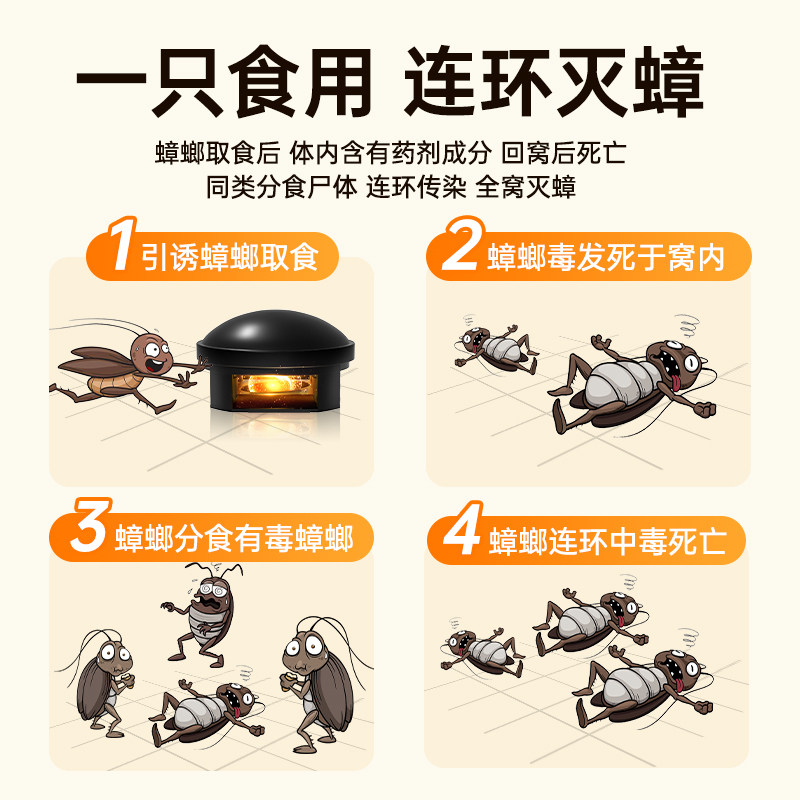 一只食用 连环灭蟑

蟑螂取食后 体内含有药剂成分 回窝后死亡
同类分食尸体 连环传染 全窝灭蟑

1 引诱蟑螂取食

2 蟑螂毒发死于窝内

3 蟑螂分食有毒蟑螂

4 蟑螂连环中毒死亡