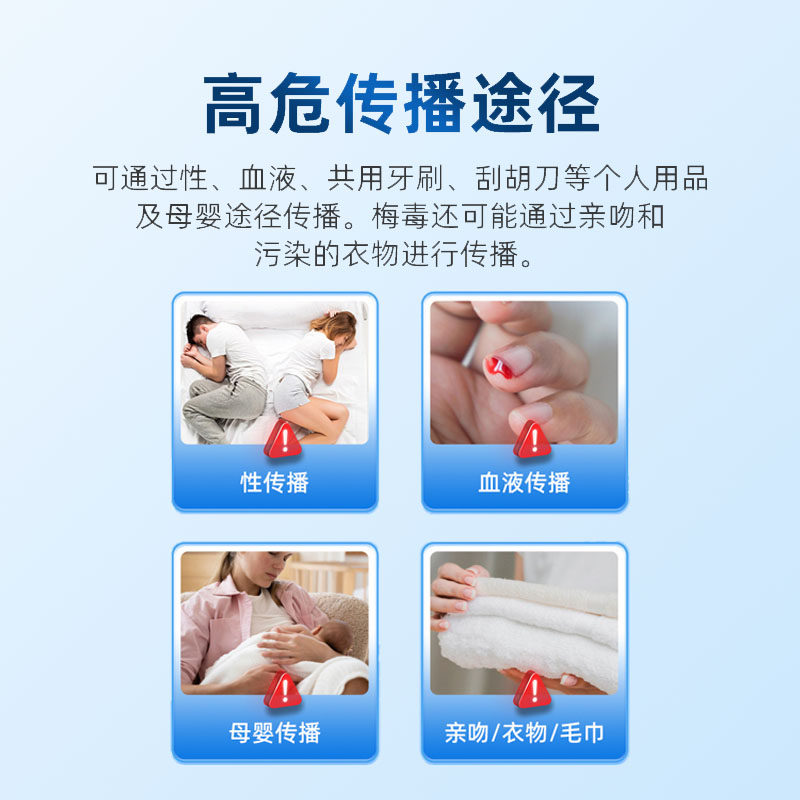 高危传播途径

可通过性、血液、共用牙刷、刮胡刀等个人用品及母婴途径传播。梅毒还可能通过亲吻和污染的衣物进行传播。

性传播

血液传播

母婴传播

亲吻/衣物/毛巾