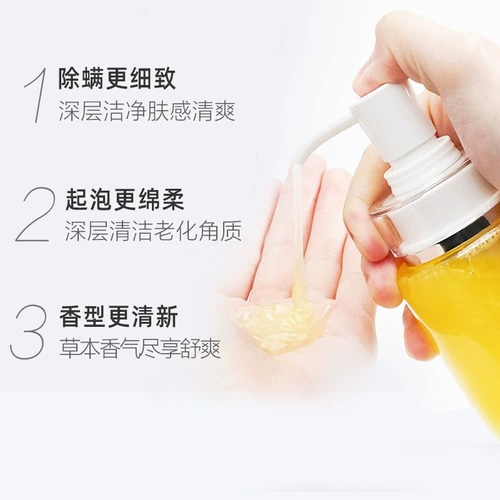 1 除螨更细致
深层洁净肤感清爽

2 起泡更绵柔
深层清洁老化角质

3 香型更清新
草本香气尽享舒爽