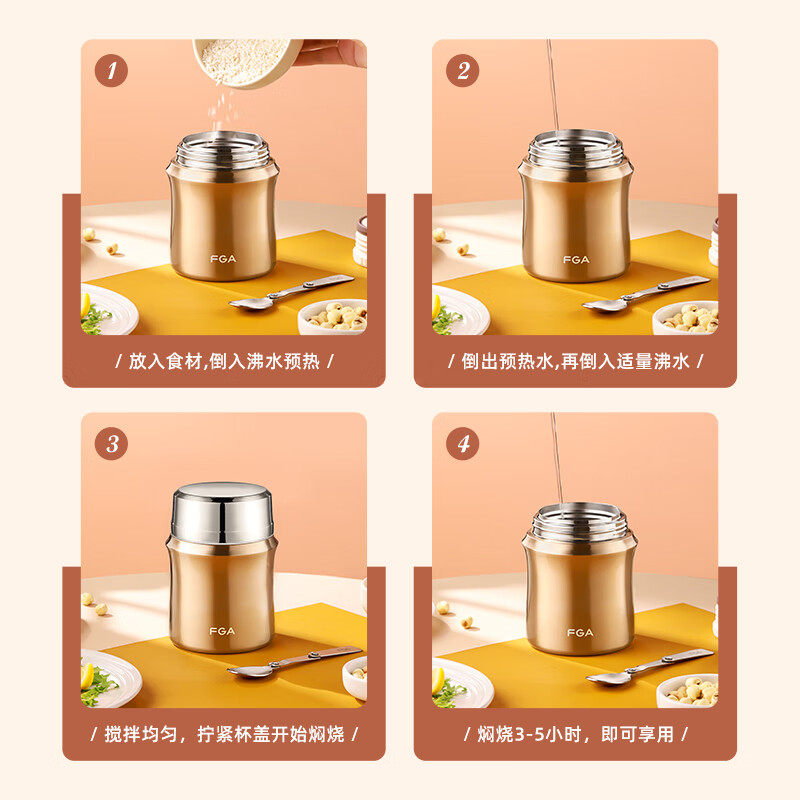 1

FGA

/ 放入食材,倒入沸水预热 /

2

FGA

/ 倒出预热水,再倒入适量沸水 /

3

FGA

/ 搅拌均匀，拧紧杯盖开始焖烧 /

4

FGA

/ 焖烧3-5小时，即可享用 /