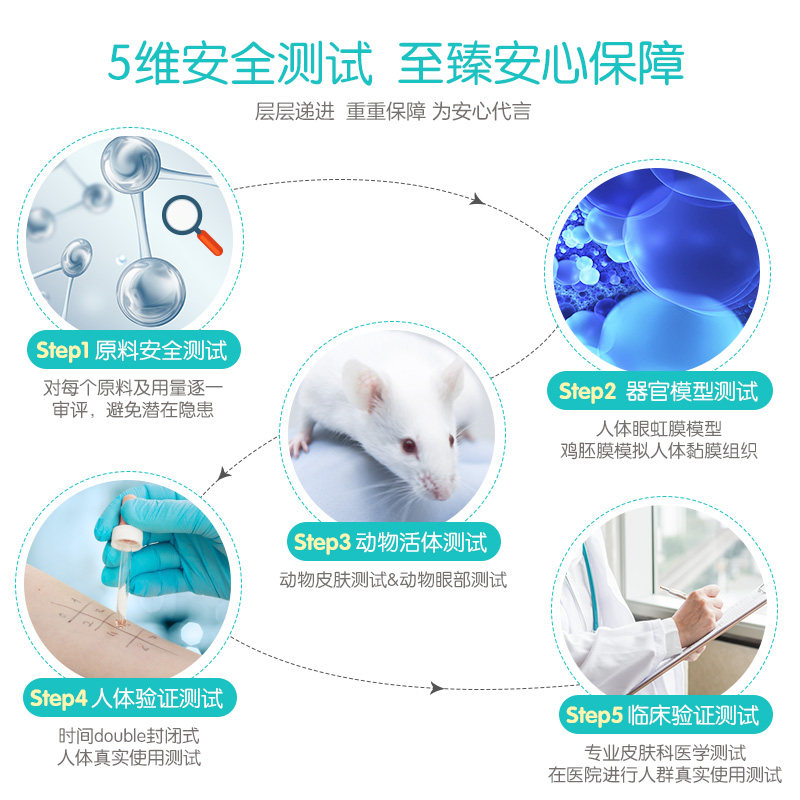 5维安全测试 至臻安心保障

层层递进 重重保障 为安心代言

Step1 原料安全测试

对每个原料及用量逐一审评，避免潜在隐患

Step2 器官模型测试

人体眼虹膜模型
鸡胚膜模拟人体黏膜组织

Step3 动物活体测试

动物皮肤测试&动物眼部测试

Step4 人体验证测试

时间double封闭式
人体真实使用测试

Step5 临床验证测试

专业皮肤科医学测试
在医院进行人群真实使用测试