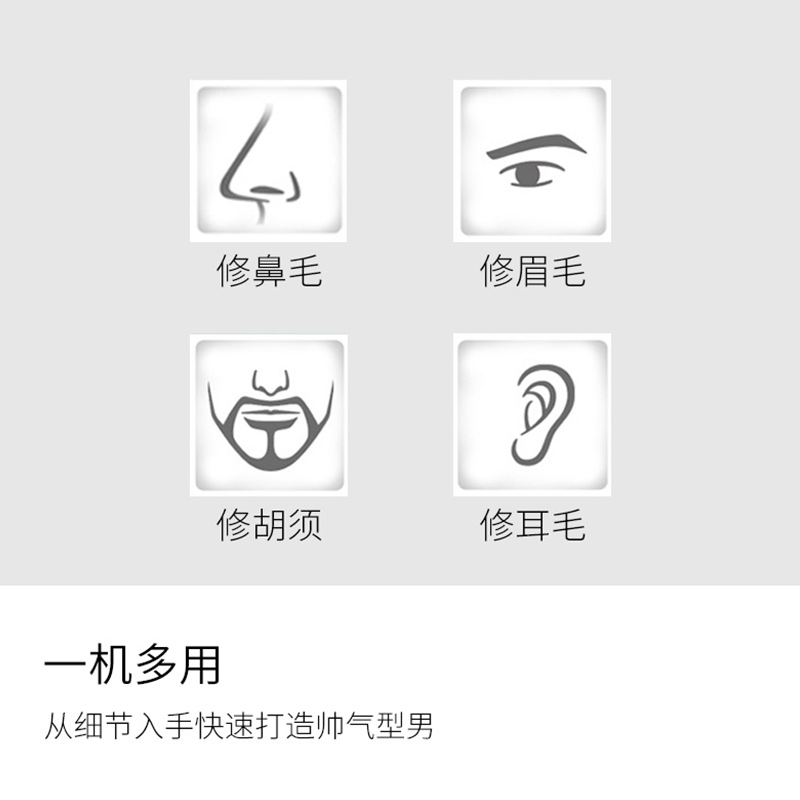 修鼻毛

修眉毛

修胡须

修耳毛

一机多用

从细节入手快速打造帅气型男