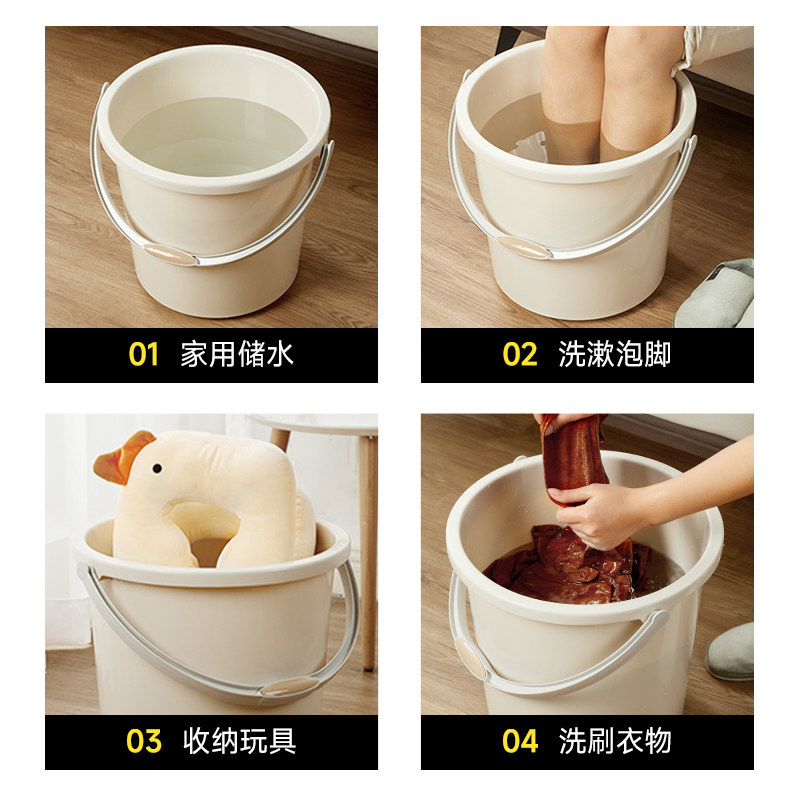 01 家用储水

02 洗漱泡脚

03 收纳玩具

04 洗刷衣物