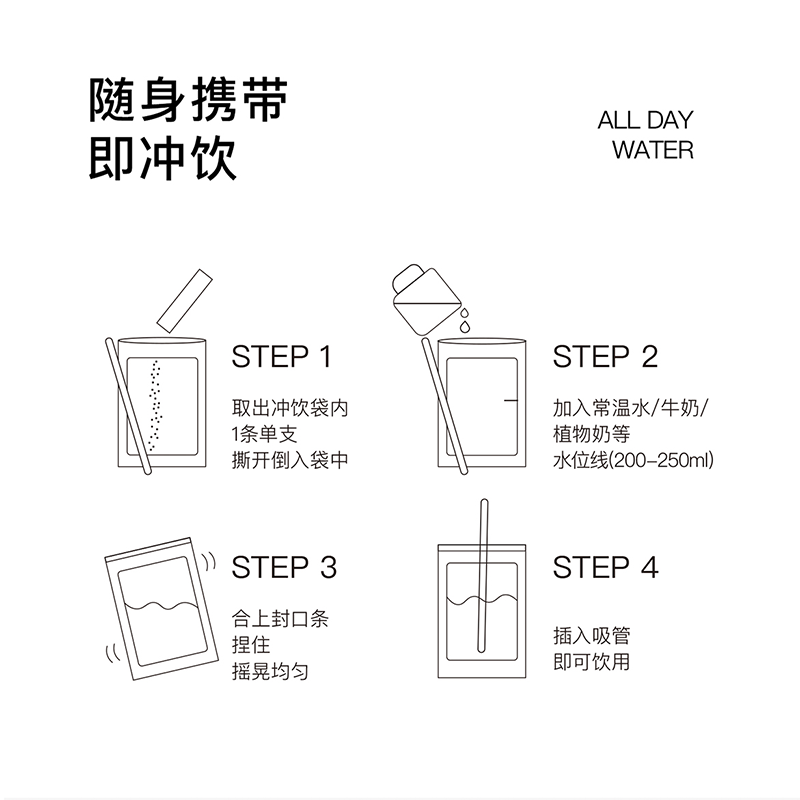 随身携带
即冲饮

ALL DAY
WATER

STEP 1

取出冲饮袋内
1条单支
撕开倒入袋中

STEP 2

加入常温水/牛奶/
植物奶等
水位线(200-250ml)

STEP 3

合上封口条
捏住
摇晃均匀

STEP 4

插入吸管
即可饮用