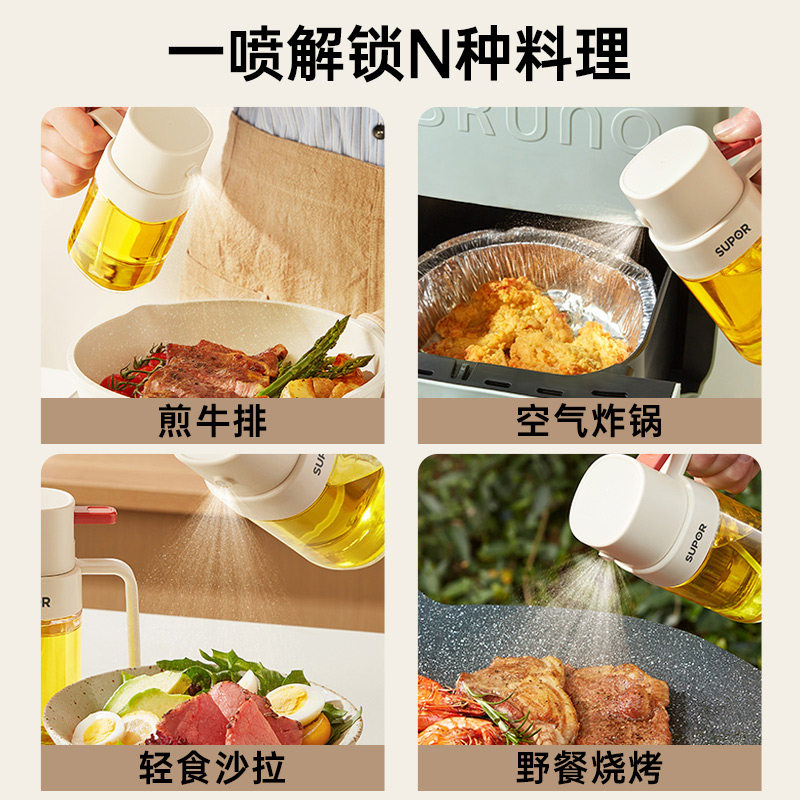 一喷解锁N种料理

BRUNO

SUPOR

煎牛排

空气炸锅

SUPOR

SUPOR

SUPOR

轻食沙拉

野餐烧烤