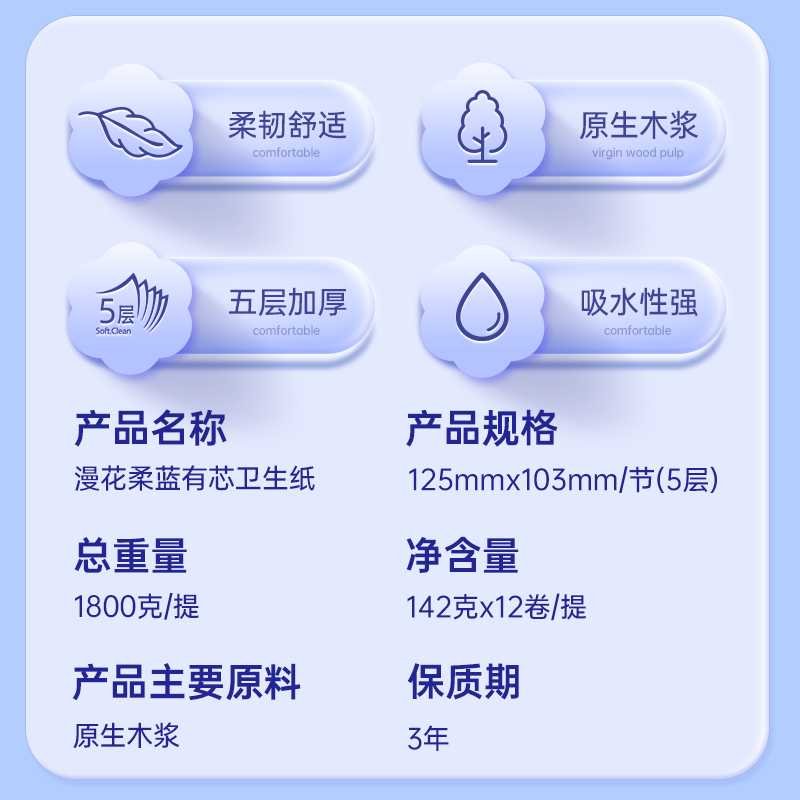 柔韧舒适
comfortable

原生木浆
virgin wood pulp

5层
Soft.Clean

五层加厚
comfortable

吸水性强
comfortable

产品名称
漫花柔蓝有芯卫生纸

产品规格
125mmx103mm/节(5层)

总重量
1800克/提

净含量
142克x12卷/提

产品主要原料
原生木浆

保质期
3年