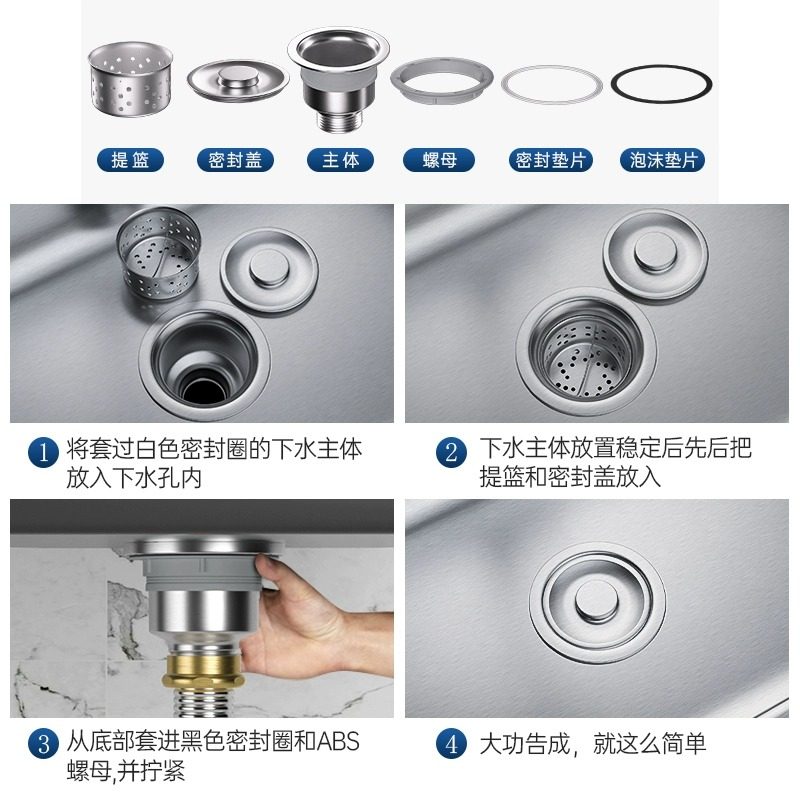 提篮 密封盖 主体 螺母 密封垫片 泡沫垫片

1 将套过白色密封圈的下水主体放入下水孔内

2 下水主体放置稳定后先后把提篮和密封盖放入

3 从底部套进黑色密封圈和ABS螺母,并拧紧

4 大功告成，就这么简单