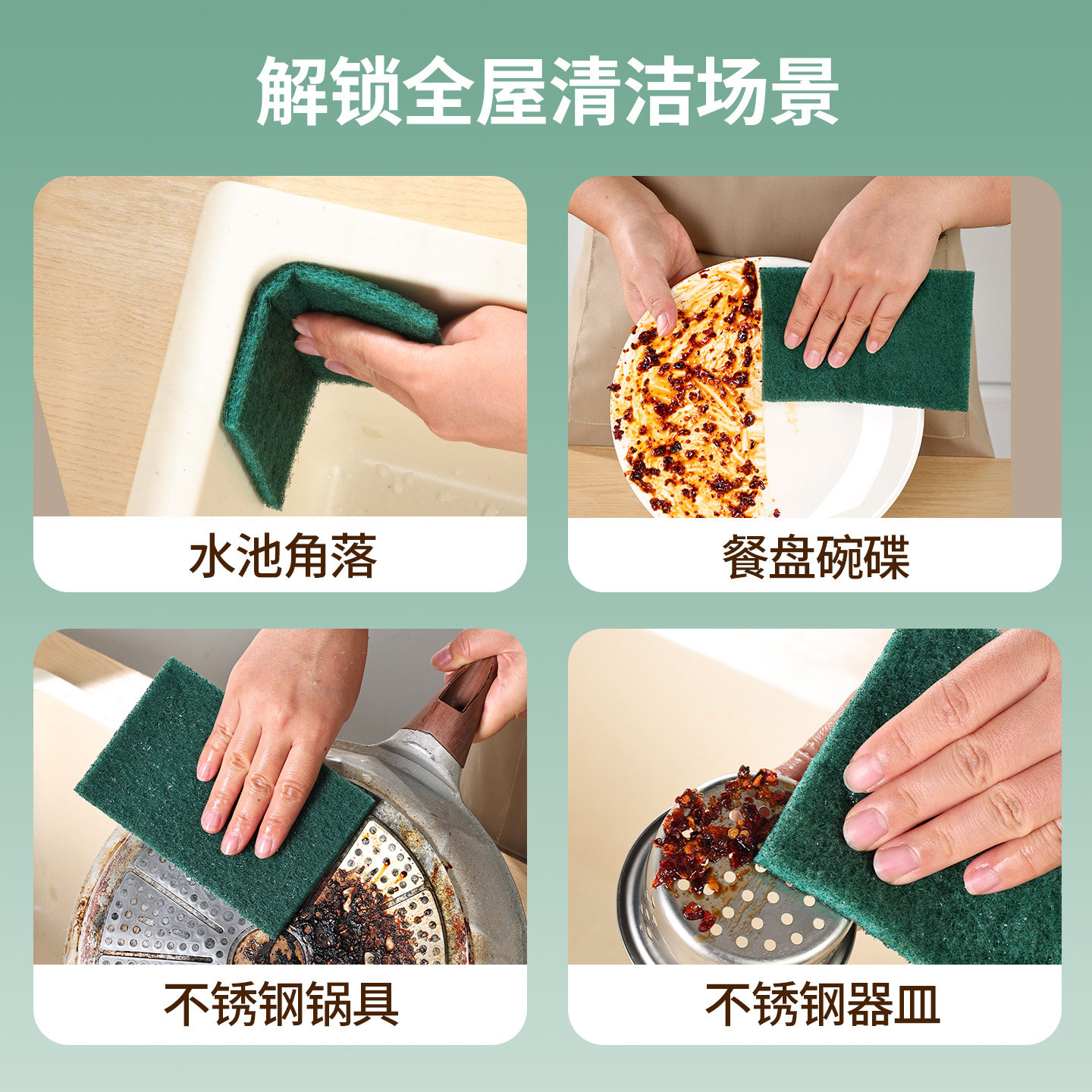 解锁全屋清洁场景

水池角落

餐盘碗碟

不锈钢锅具

不锈钢器皿