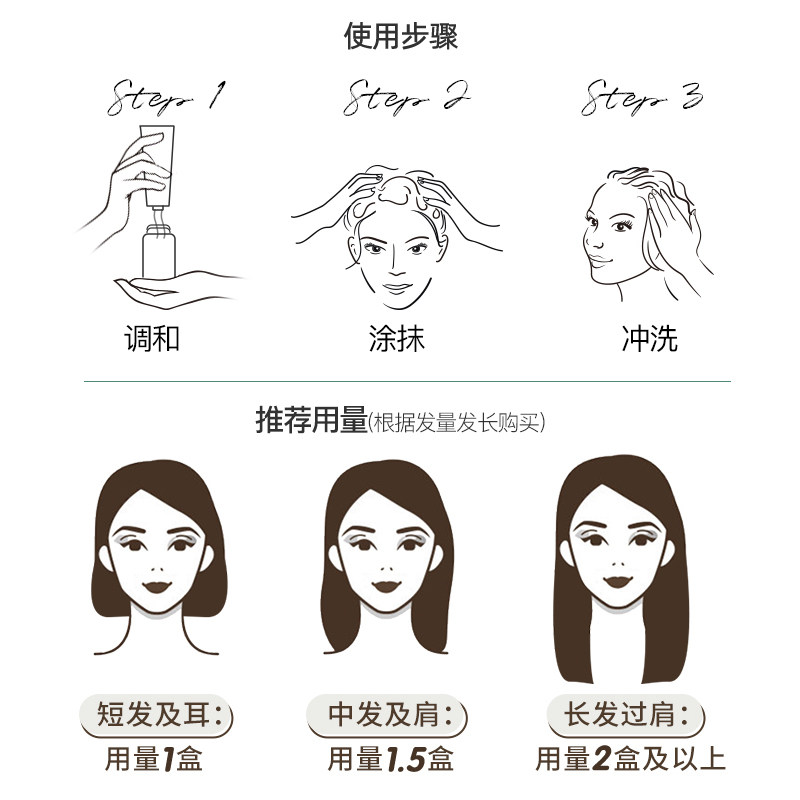 使用步骤

Step 1
调和

Step 2
涂抹

Step 3
冲洗

推荐用量(根据发量发长购买)

短发及耳:
用量1盒

中发及肩:
用量1.5盒

长发过肩:
用量2盒及以上