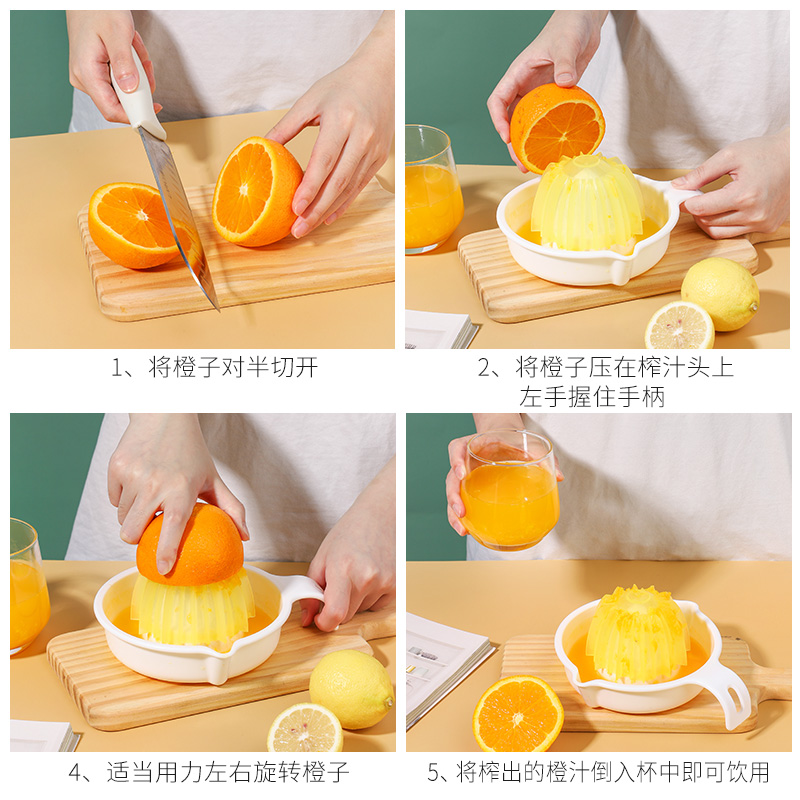 1、将橙子对半切开

2、将橙子压在榨汁头上
左手握住手柄

4、适当用力左右旋转橙子

5、将榨出的橙汁倒入杯中即可饮用