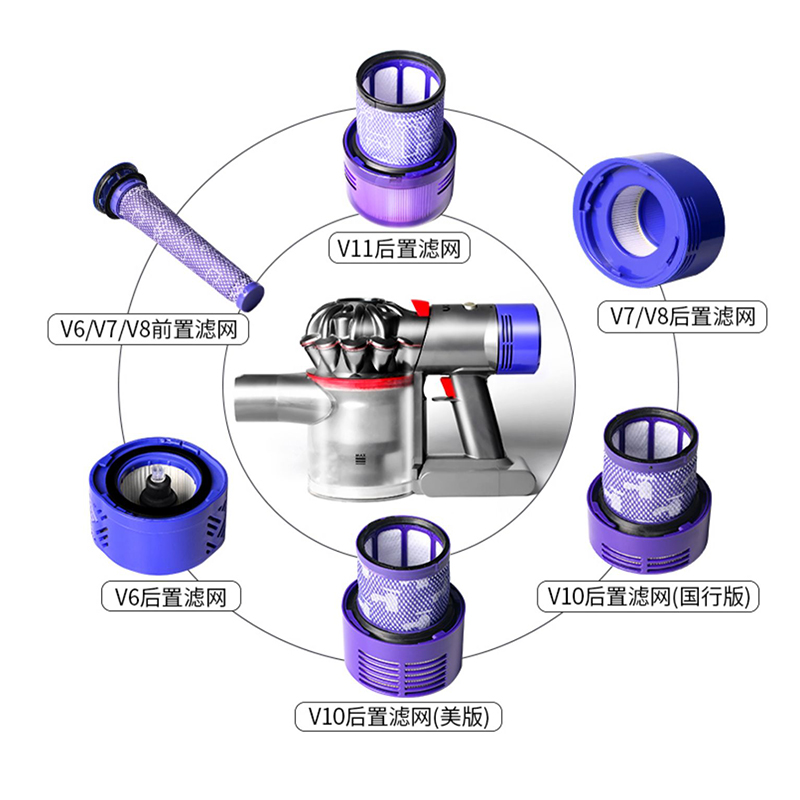 V11后置滤网

V6/V7/V8前置滤网

V7/V8后置滤网

MAX

V6后置滤网

V10后置滤网(国行版)

V10后置滤网(美版)