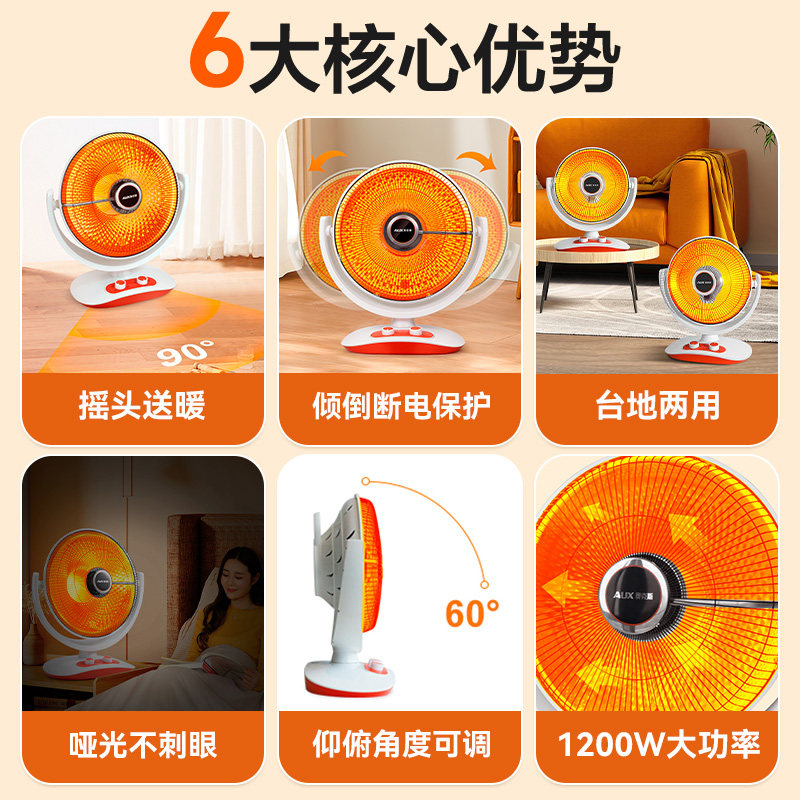 6大核心优势

90°

摇头送暖

倾倒断电保护

台地两用

哑光不刺眼

60°

仰俯角度可调

AUX 奥克斯

1200W大功率