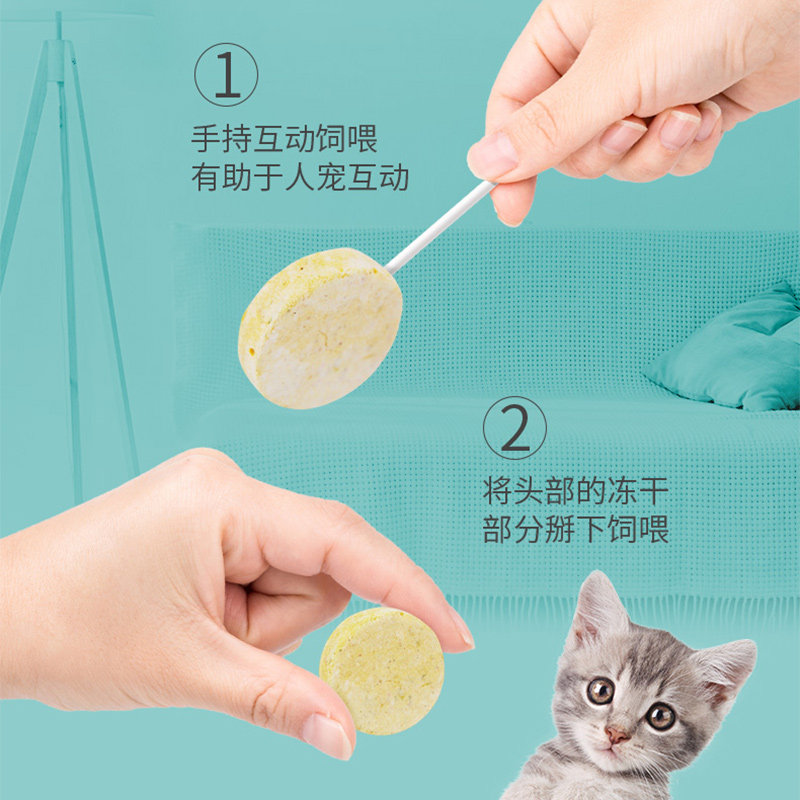 ①
手持互动饲喂
有助于人宠互动

②
将头部的冻干
部分掰下饲喂