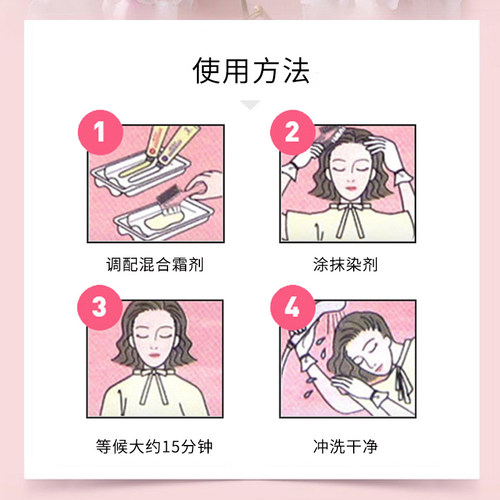 使用方法

1
调配混合霜剂

2
涂抹染剂

3
等候大约15分钟

4
冲洗干净