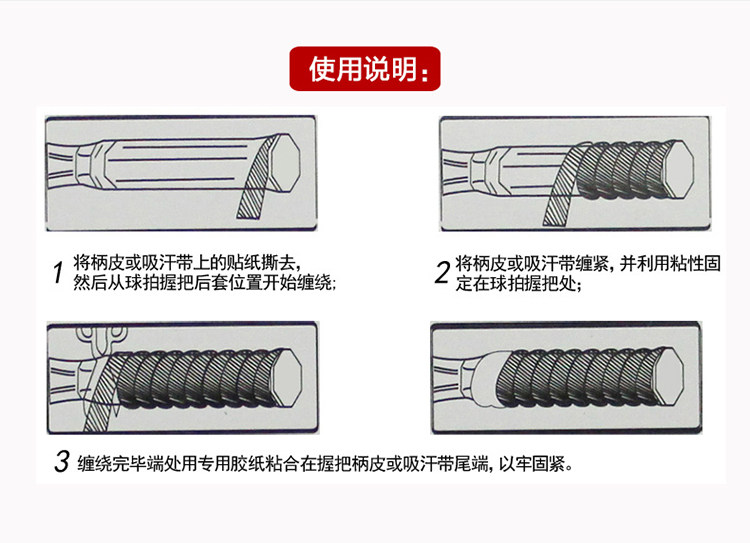 使用说明：

1 将柄皮或吸汗带上的贴纸撕去，然后从球拍握把后套位置开始缠绕；

2 将柄皮或吸汗带缠紧，并利用粘性固定在球拍握把处；

3 缠绕完毕端处用专用胶纸粘合在握把柄皮或吸汗带尾端，以牢固紧。