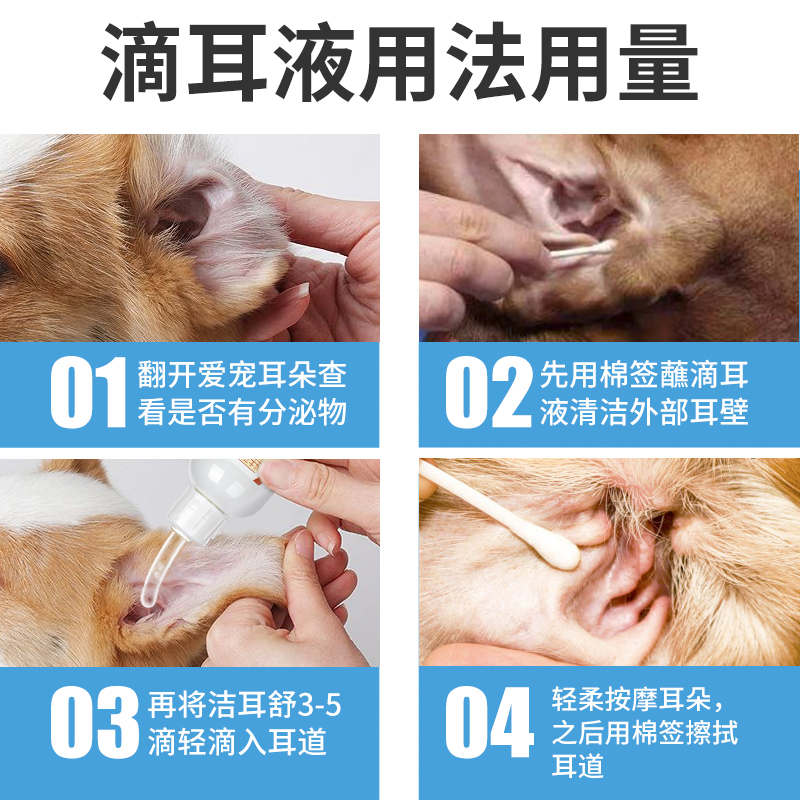 滴耳液用法用量

01 翻开爱宠耳朵查看是否有分泌物

02 先用棉签蘸滴耳液清洁外部耳壁

03 再将洁耳舒3-5滴轻滴入耳道

04 轻柔按摩耳朵，之后用棉签擦拭耳道