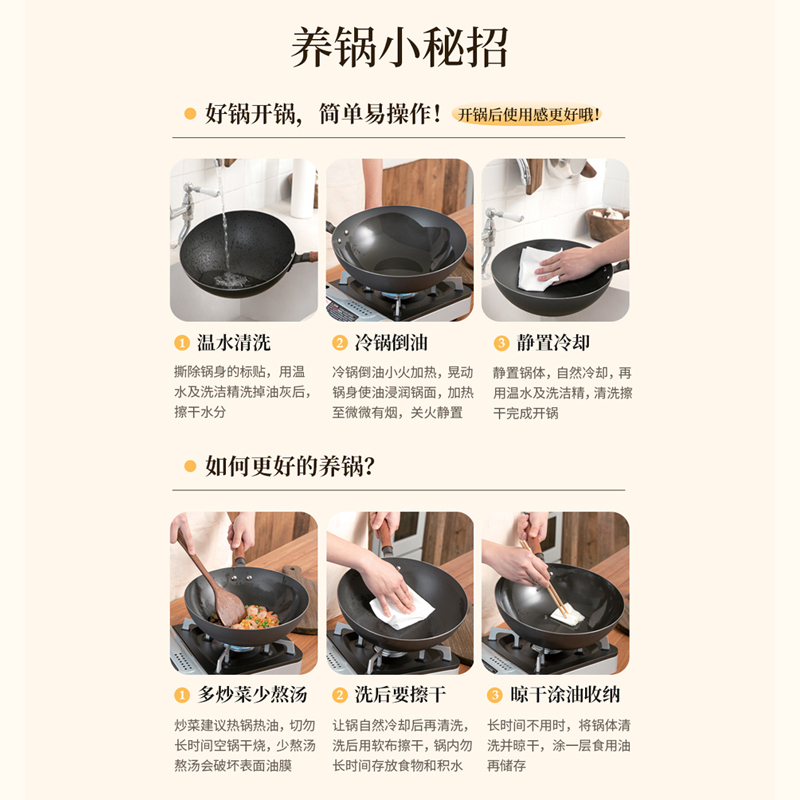 养锅小秘招

好锅开锅，简单易操作！ 开锅后使用感更好哦！

1 温水清洗
撕除锅身的标贴，用温水及洗洁精洗掉油灰后，擦干水分

2 冷锅倒油
冷锅倒油小火加热，晃动锅身使油浸润锅面，加热至微微有烟，关火静置

3 静置冷却
静置锅体，自然冷却，再用温水及洗洁精，清洗擦干完成开锅

如何更好的养锅？

1 多炒菜少熬汤
炒菜建议热锅热油，切勿长时间空锅干烧，少熬汤熬汤会破坏表面油膜

2 洗后要擦干
让锅自然冷却后再清洗，洗后用软布擦干，锅内勿长时间存放食物和积水

3 晾干涂油收纳
长时间不用时，将锅体清洗并晾干，涂一层食用油再储存