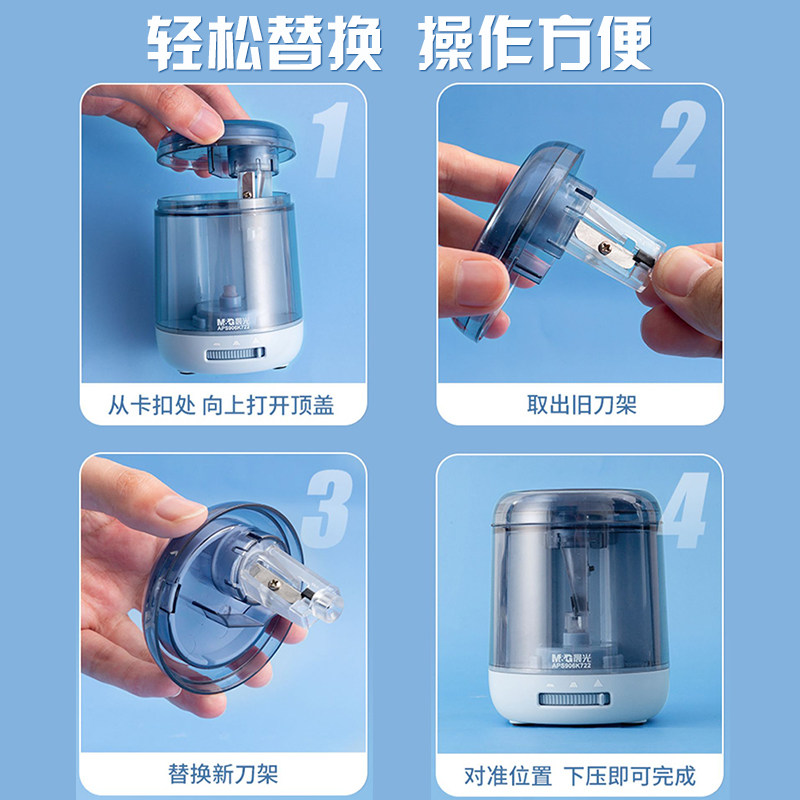 轻松替换 操作方便

1

M&G晨光
APS906K722

从卡扣处 向上打开顶盖

2

取出旧刀架

3

替换新刀架

4

M&G晨光
APS906K722

对准位置 下压即可完成